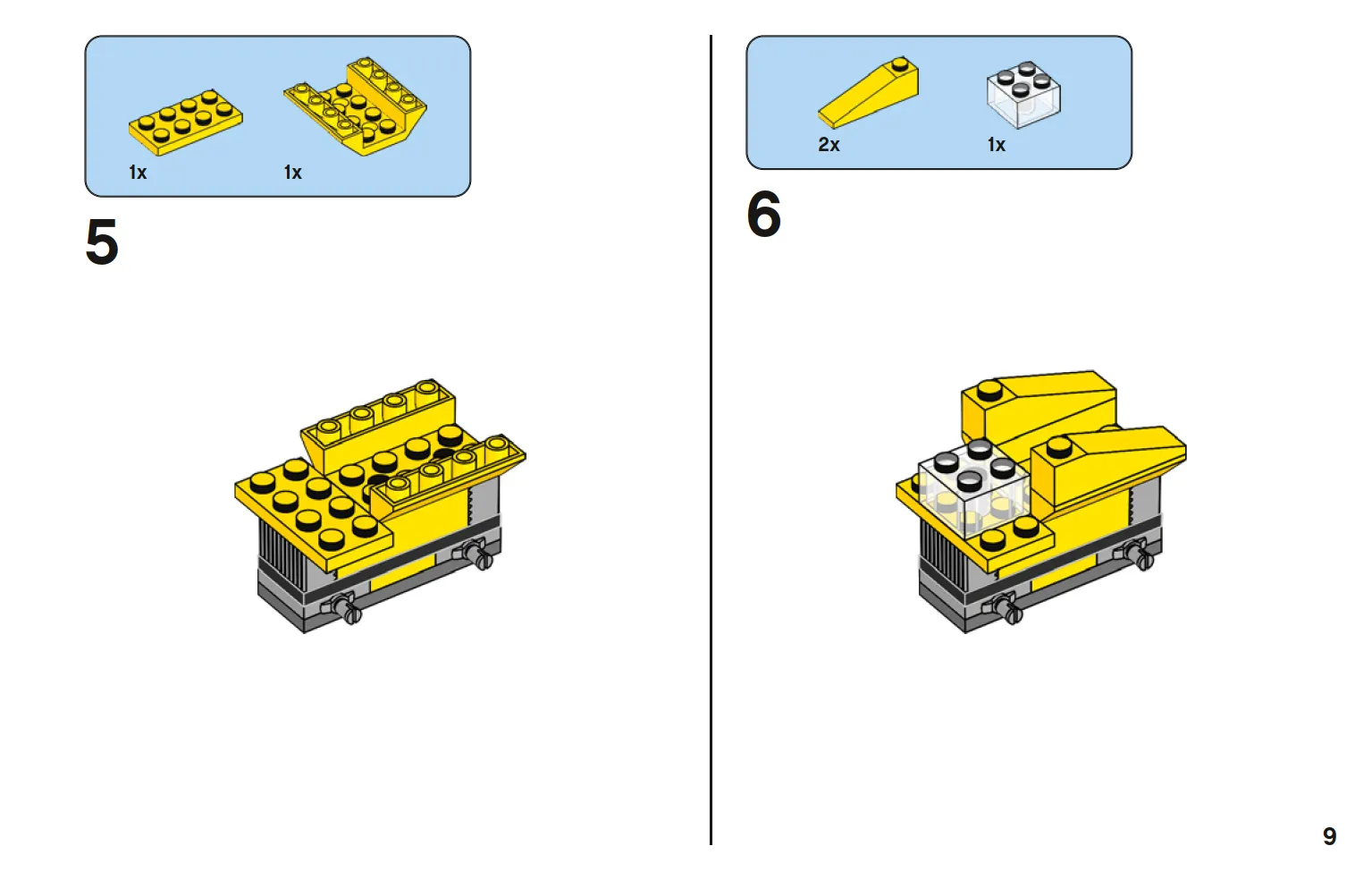 1x 1x

5

2x 1x

6

9