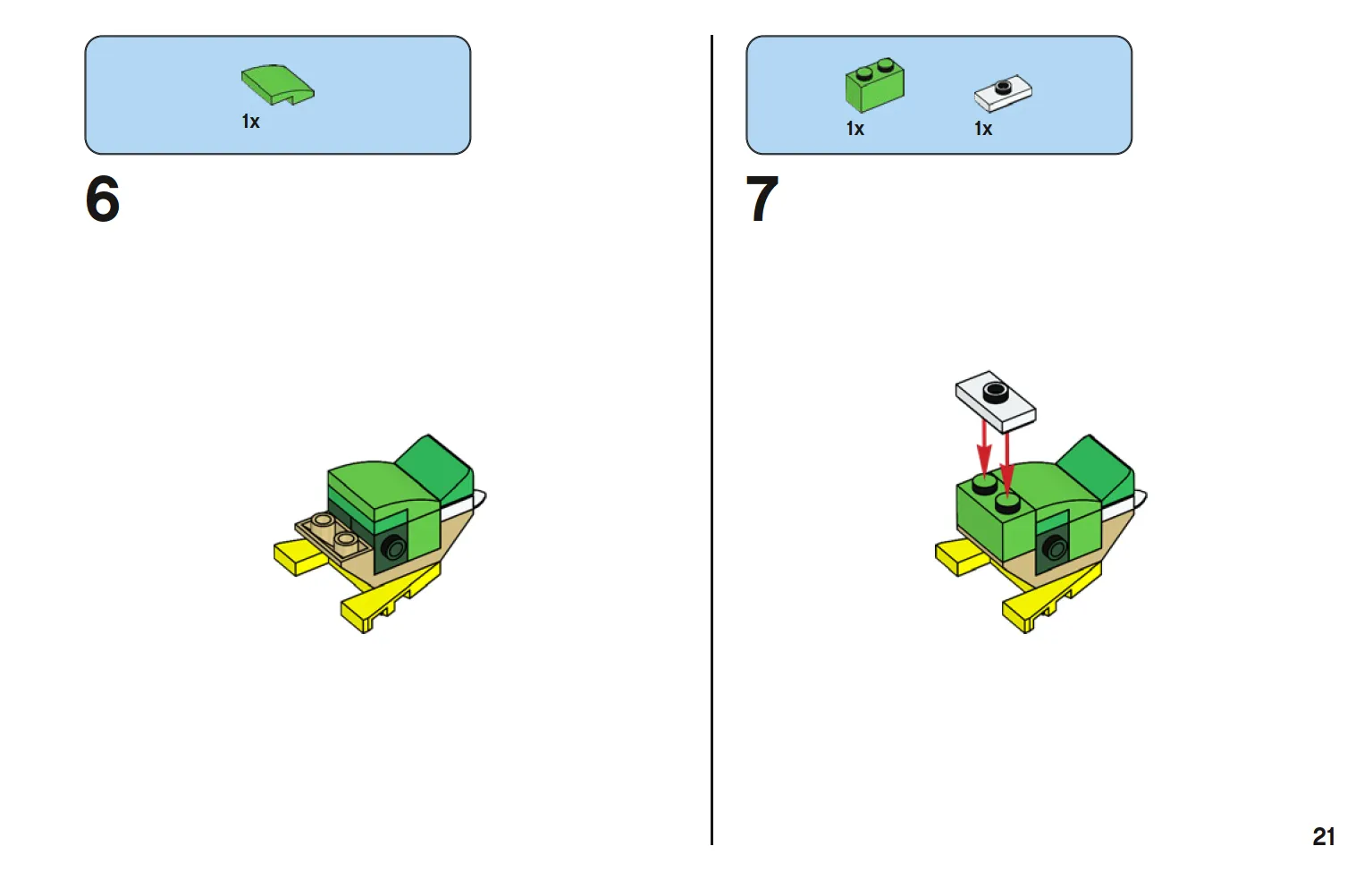 1x

6

1x 1x

7

21