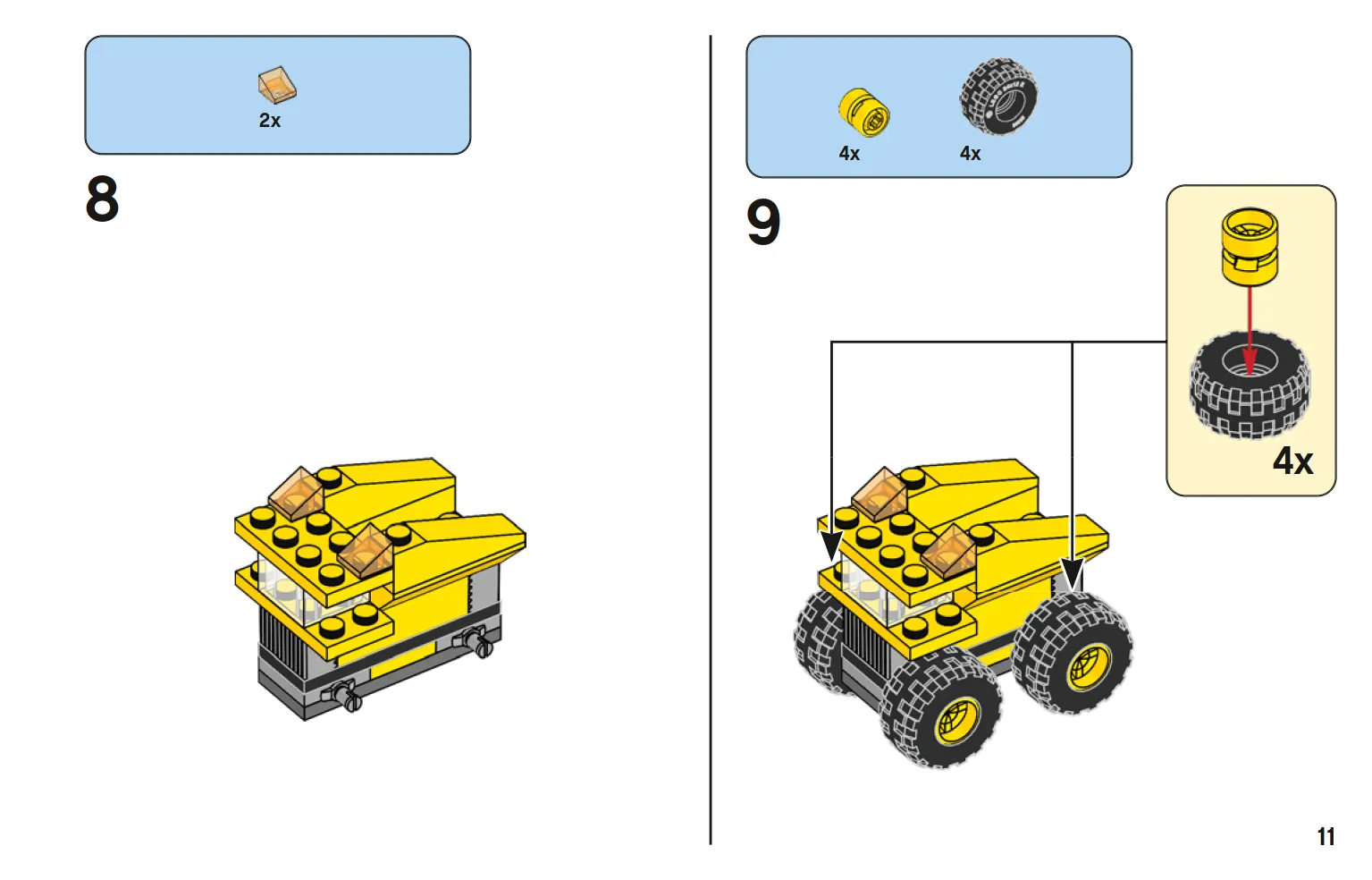 2x

8

4x 4x

9

4x

11