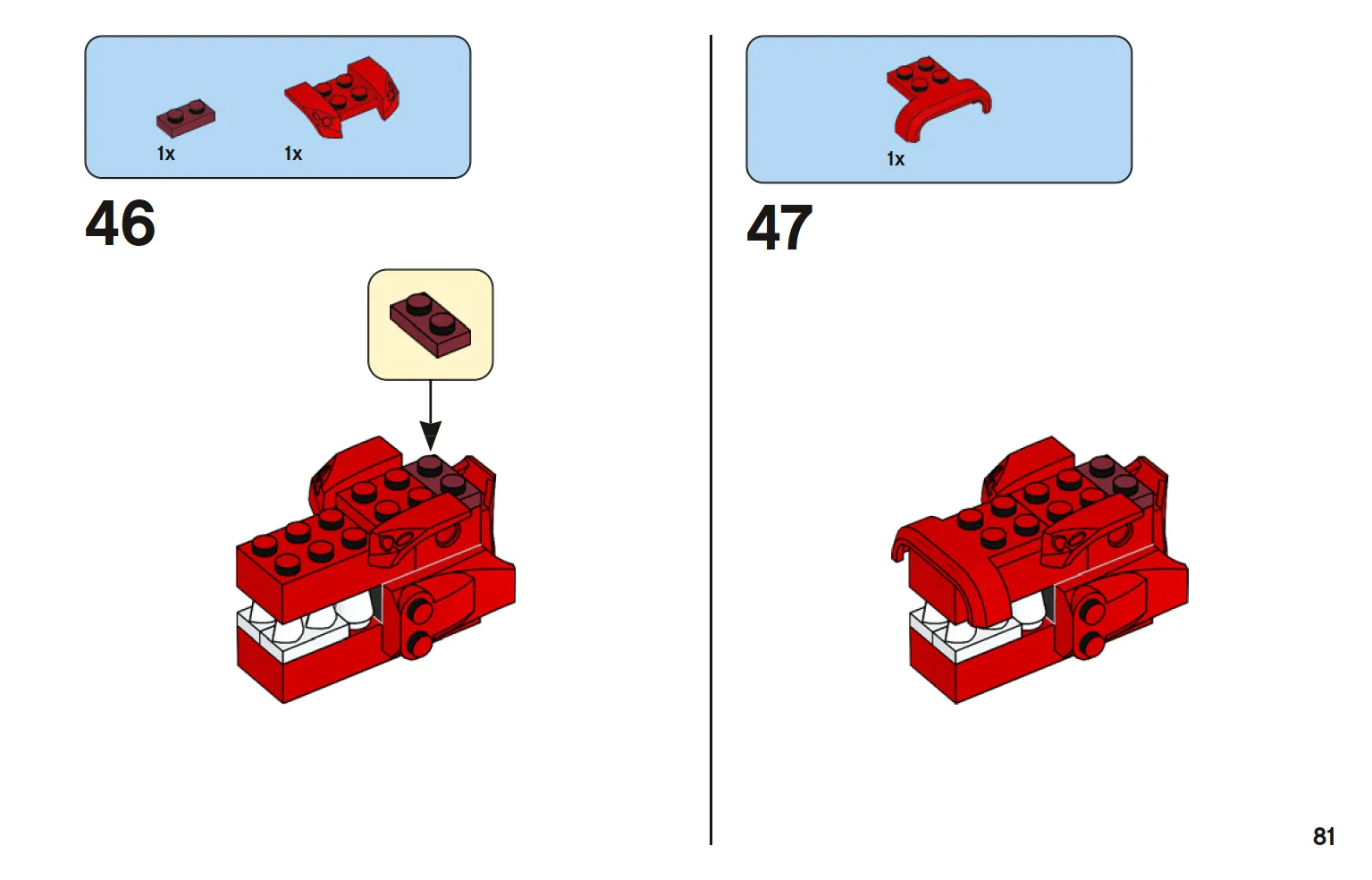 1x 1x

46

1x

47

81