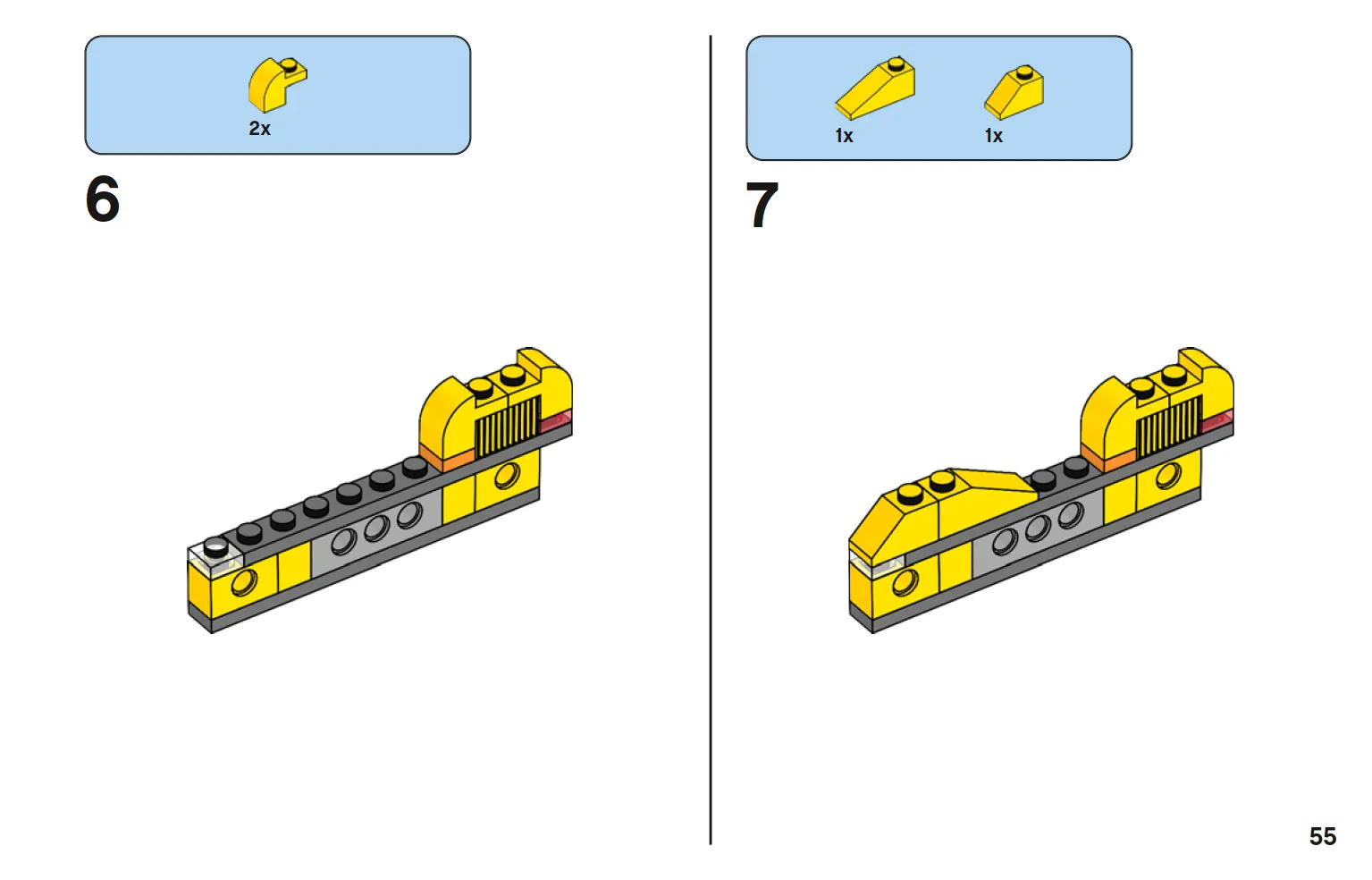 2x

6

1x 1x

7

55