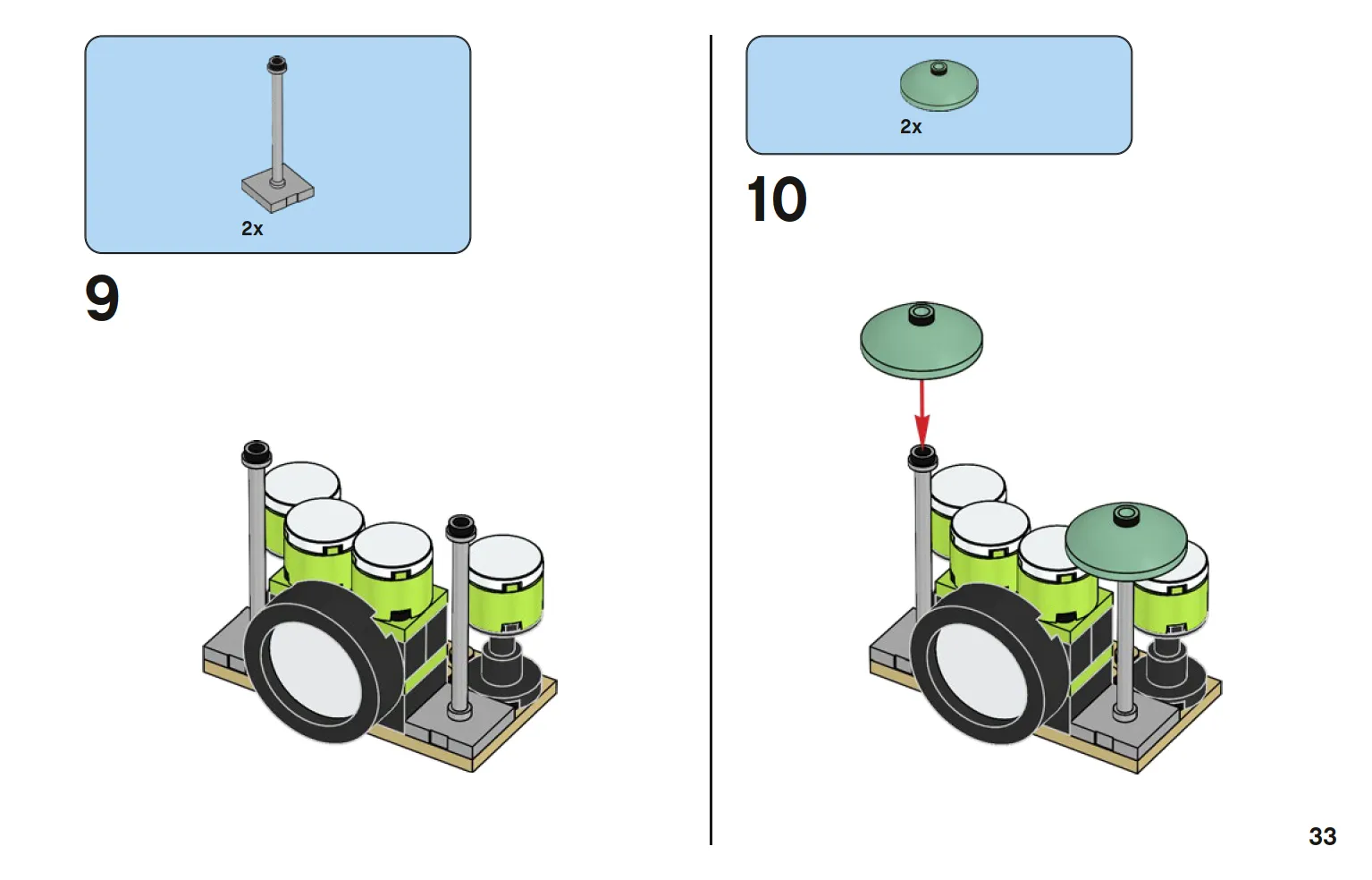 2x

9

2x

10

33