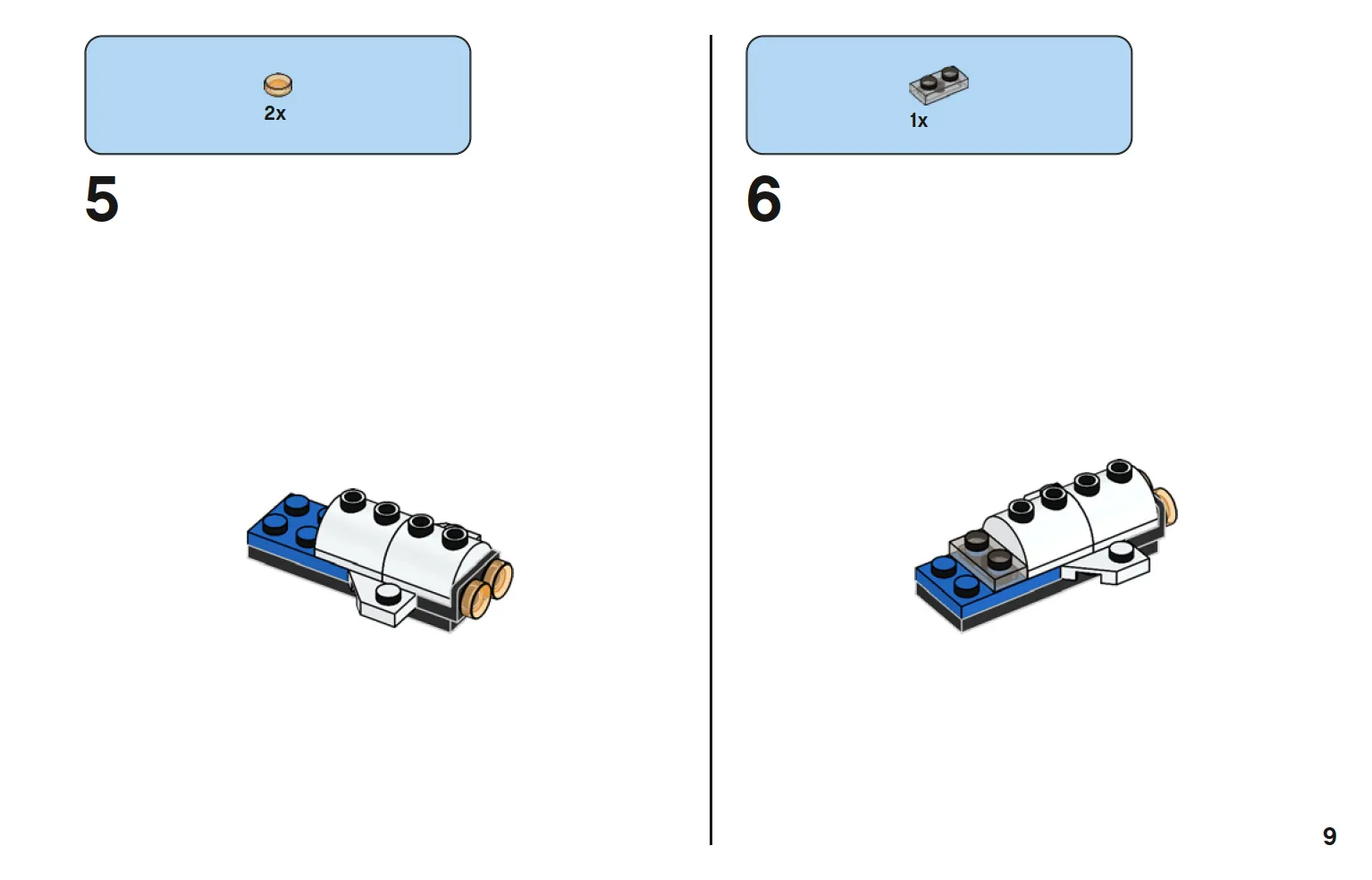 2x

5

1x

6

9