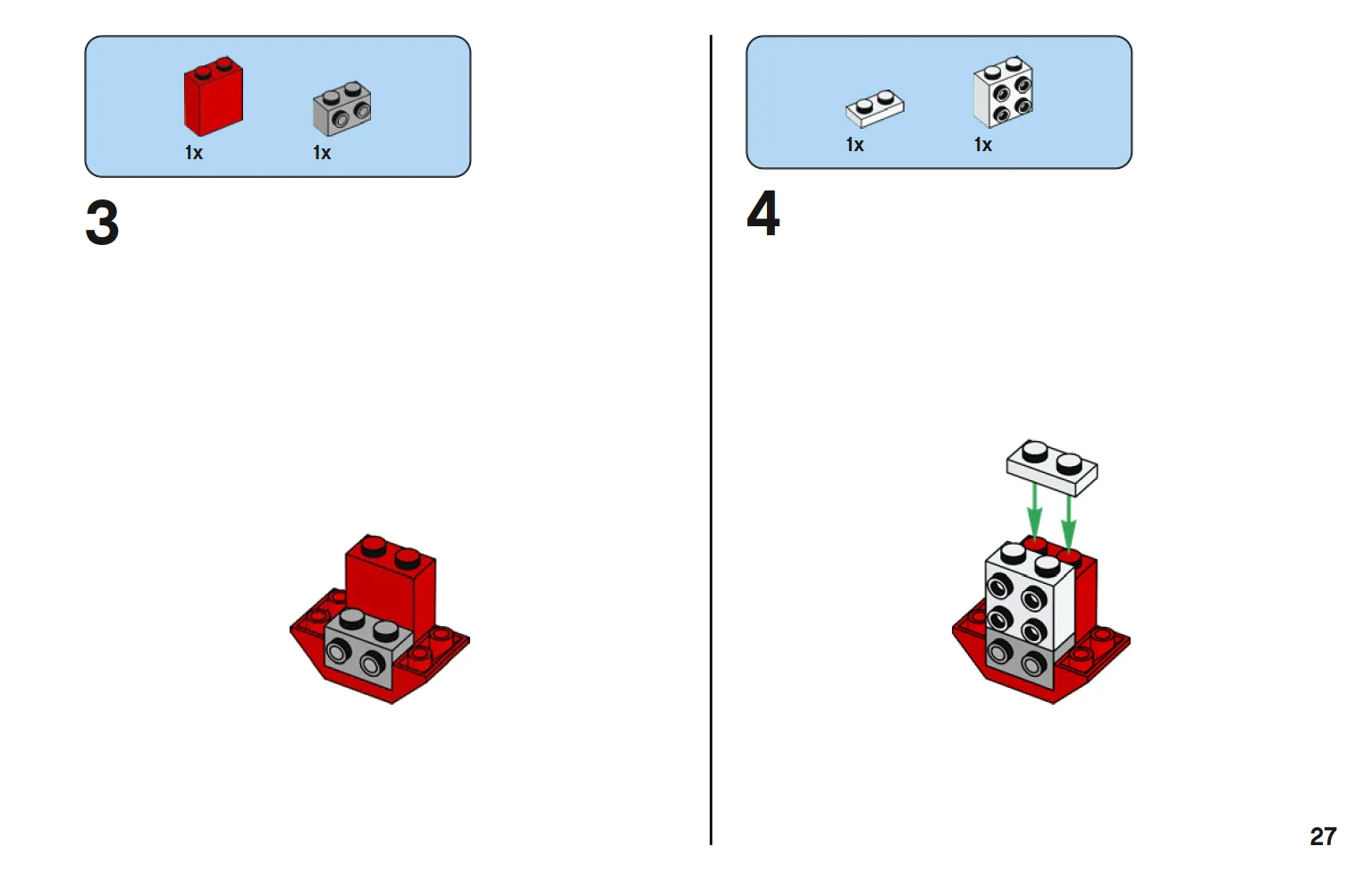 1x 1x

3

1x 1x

4

27