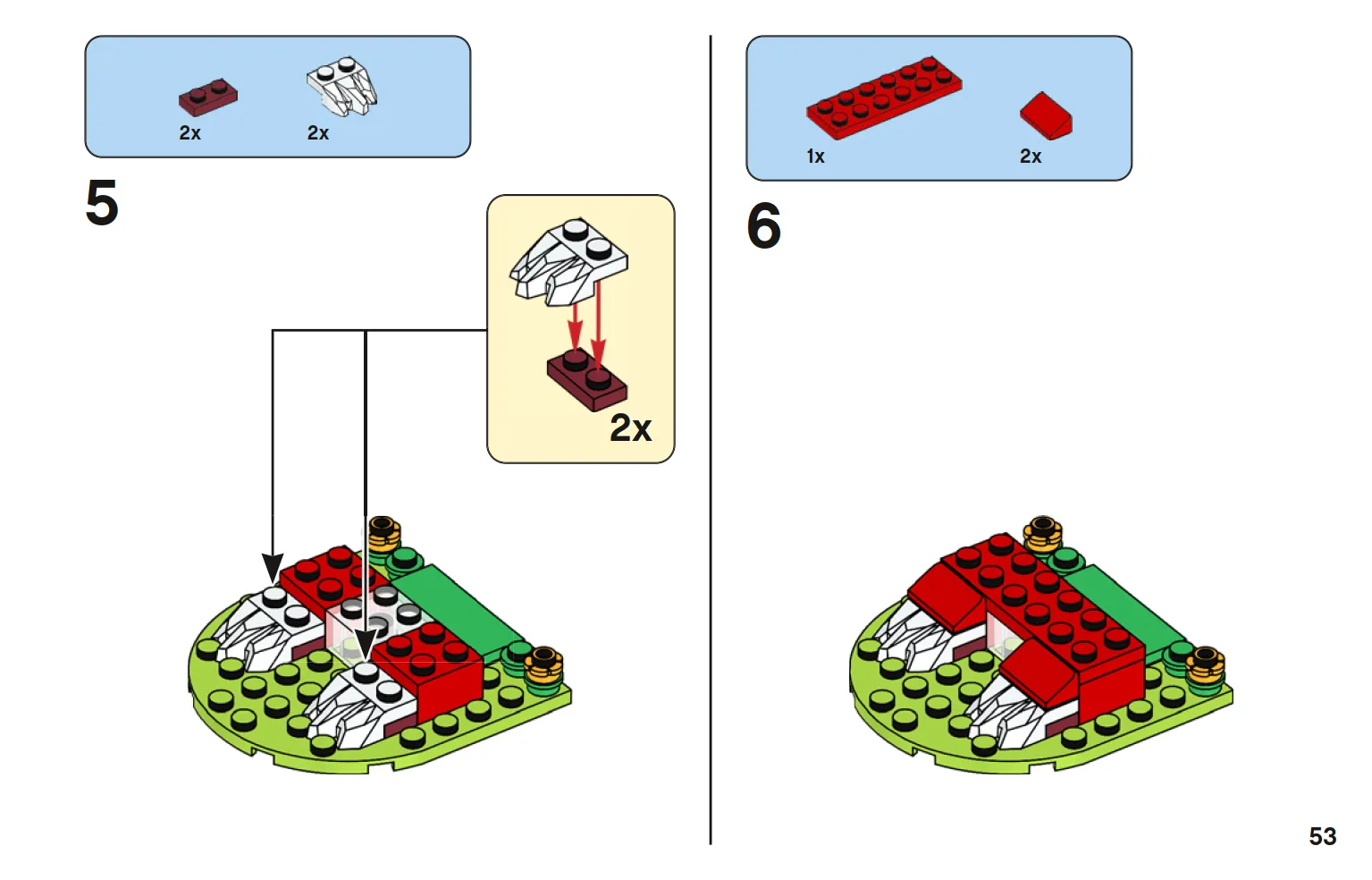 2x 2x

5

2x

1x 2x

6

53