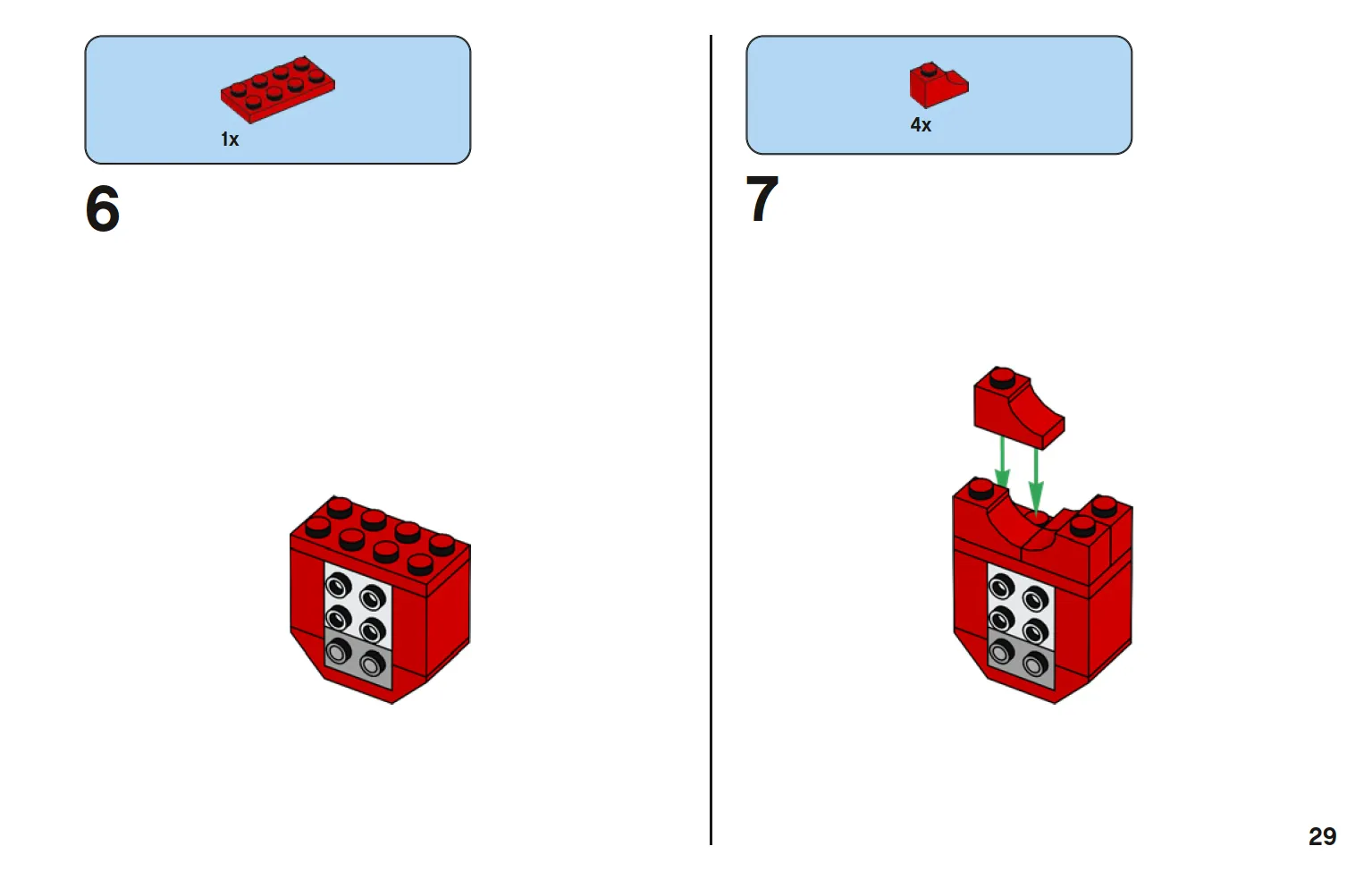 1x

6

4x

7

29