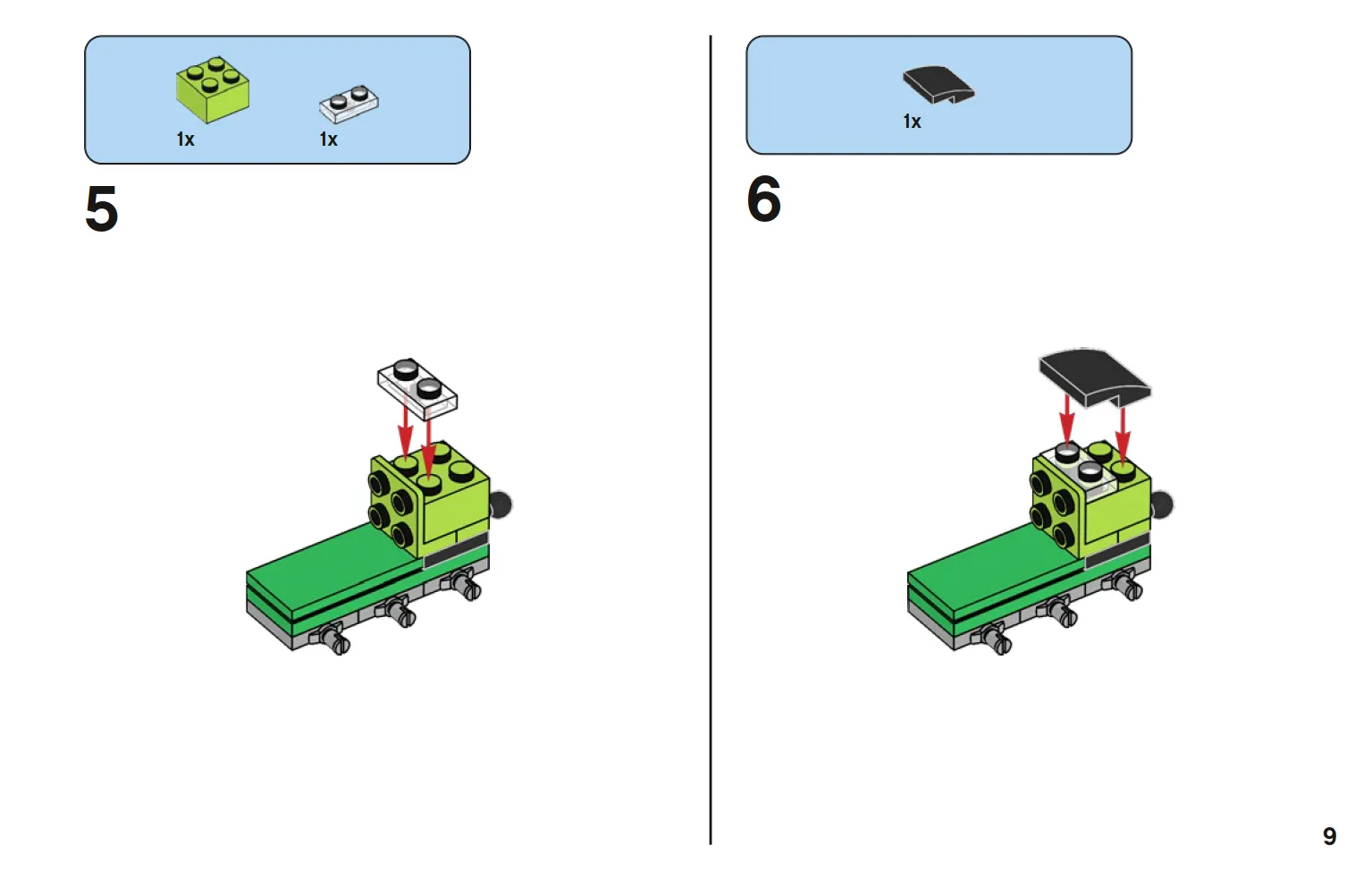 1x 1x

5

1x

6

9