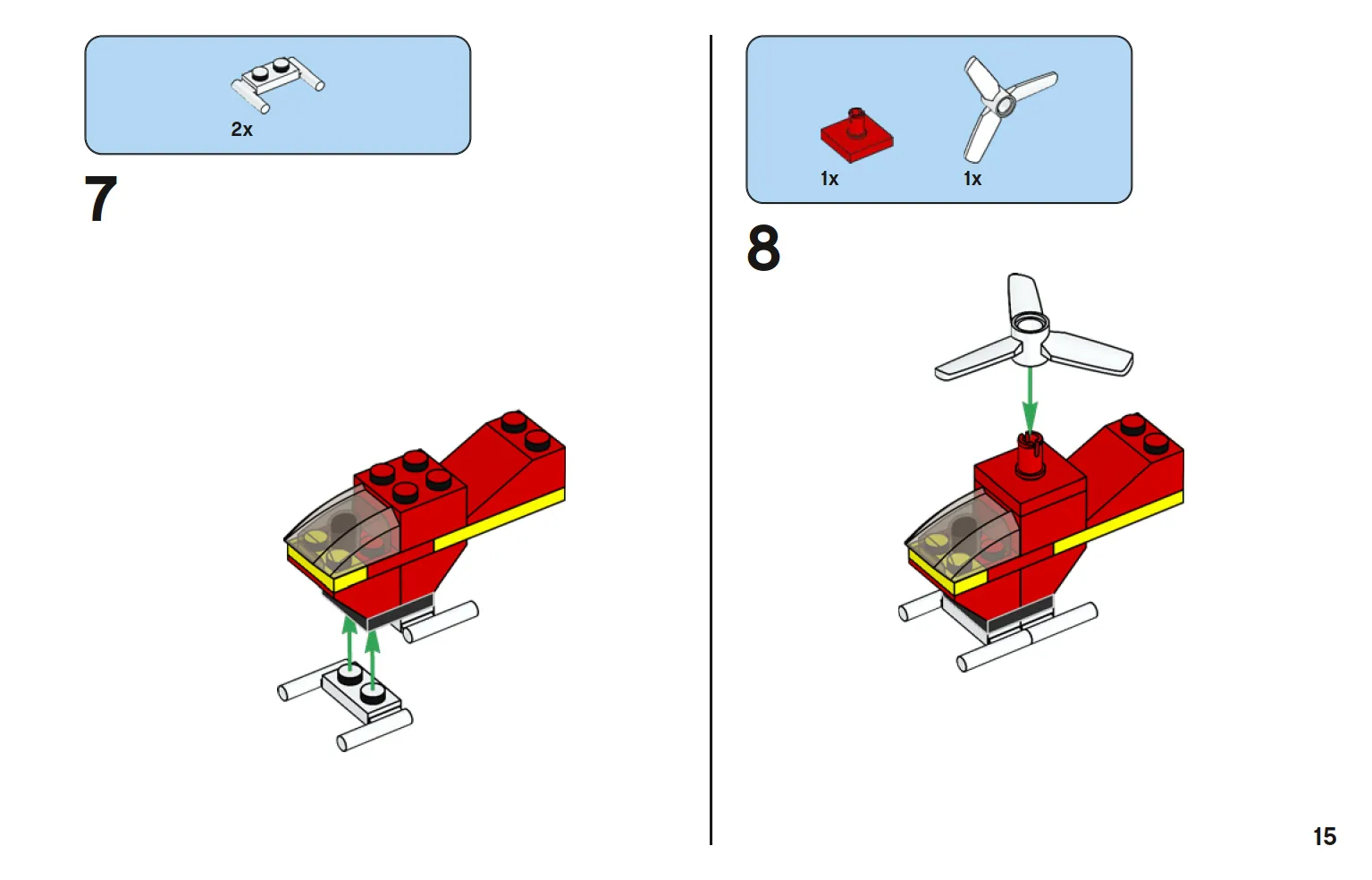 2x

7

1x

1x

8

15