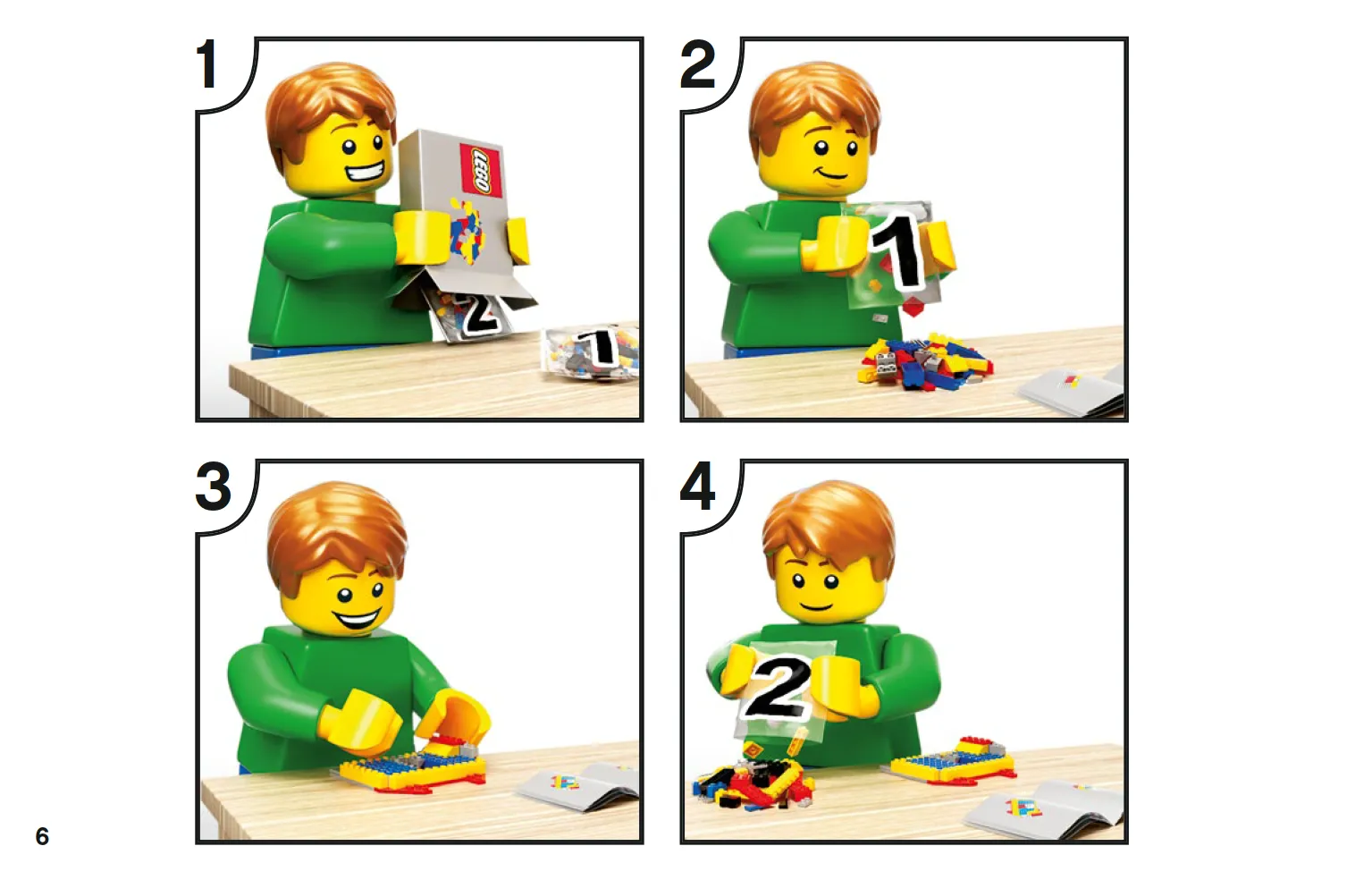 1

LEGO

2

1

2

1

3

4

2

6