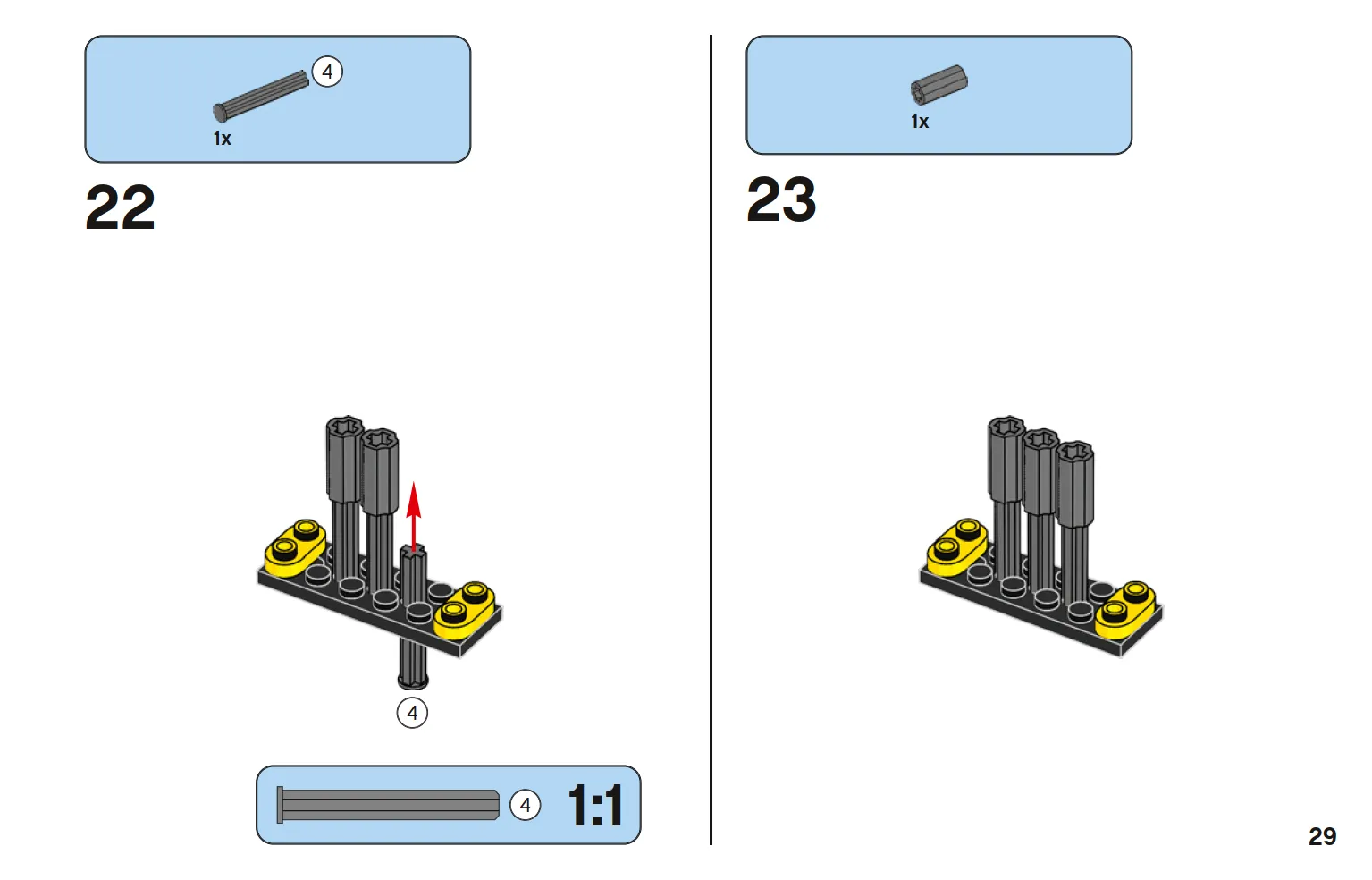 4
1x

22

4

4 1:1

1x

23

29