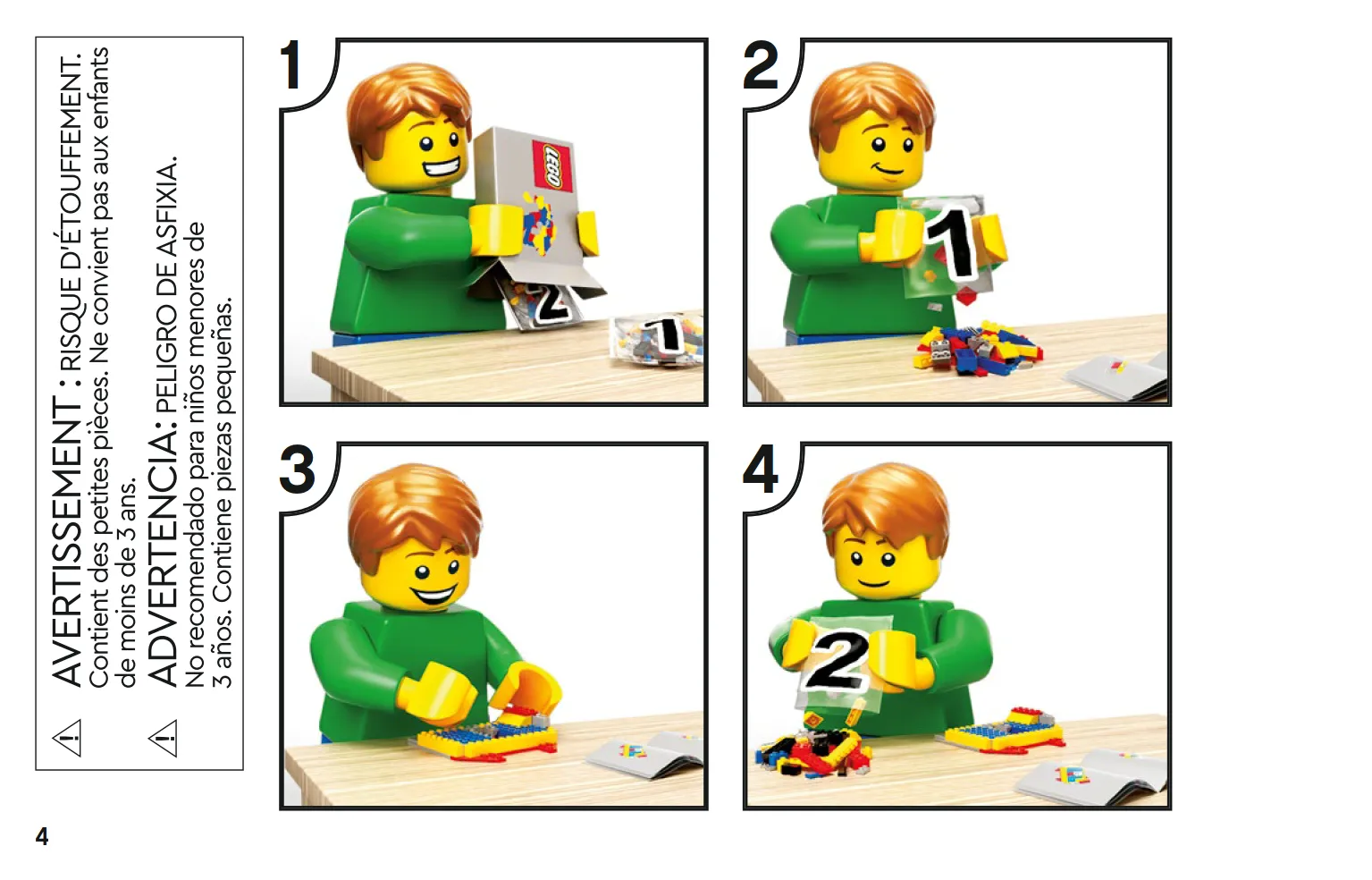 AVERTISSEMENT : RISQUE D'ÉTOUFFEMENT. Contient des petites pièces. Ne convient pas aux enfants de moins de 3 ans.

ADVERTENCIA: PELIGRO DE ASFIXIA. No recomendado para niños menores de 3 años. Contiene piezas pequeñas.

1

LEGO

2

1

2

1

3

4

2

4