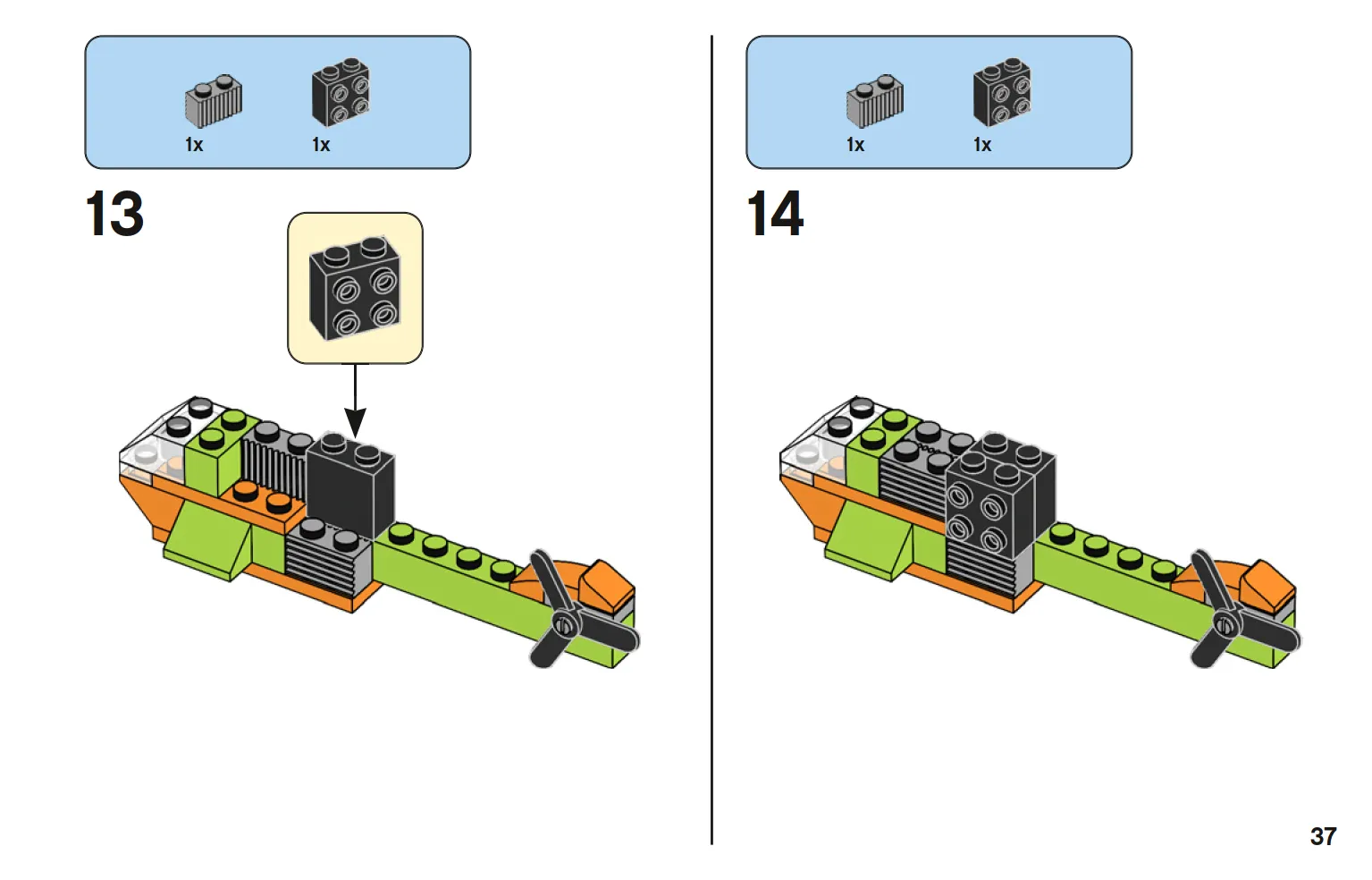 1x 1x

13

1x 1x

14

37