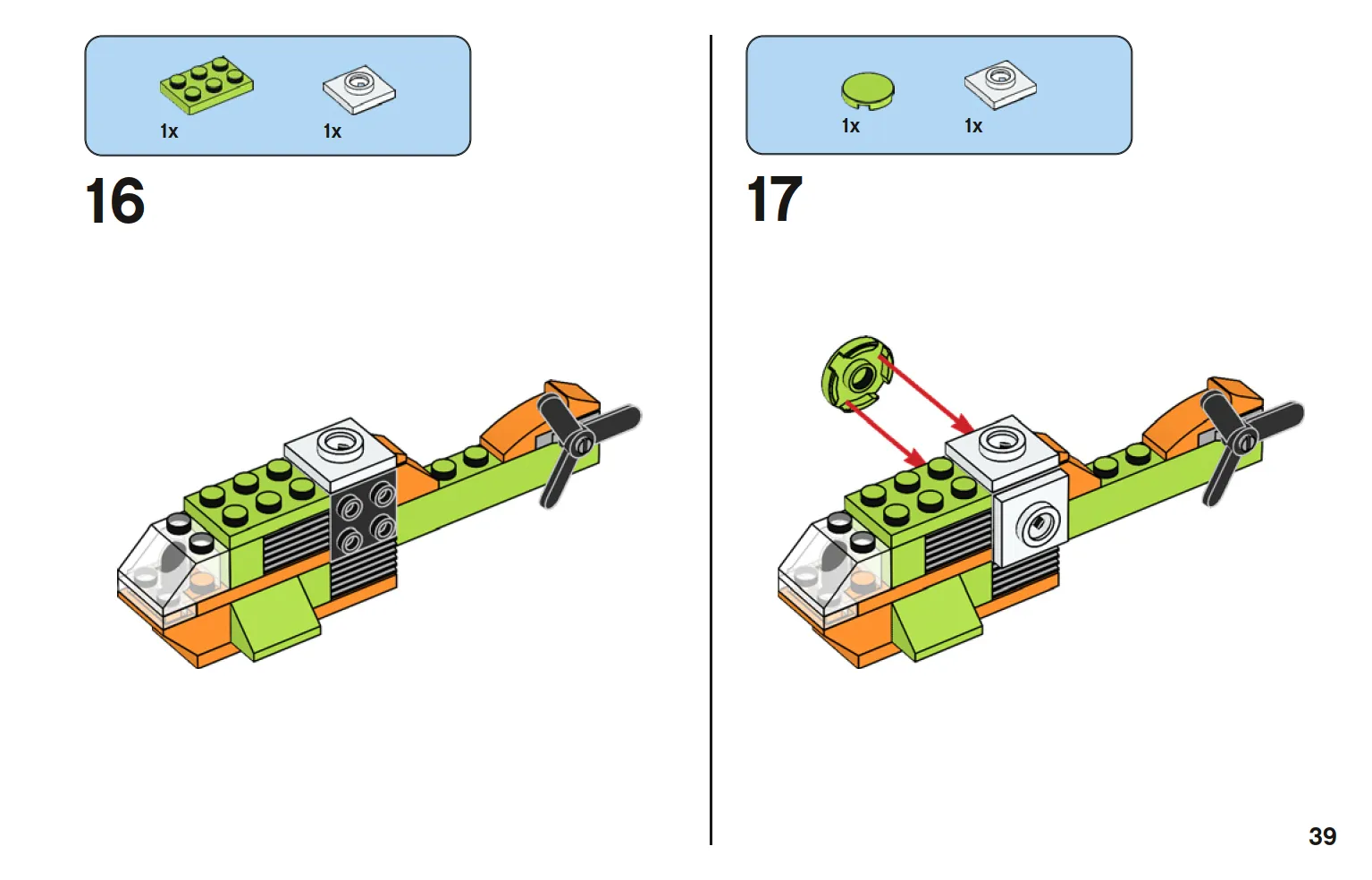 1x 1x

16

1x 1x

17

39