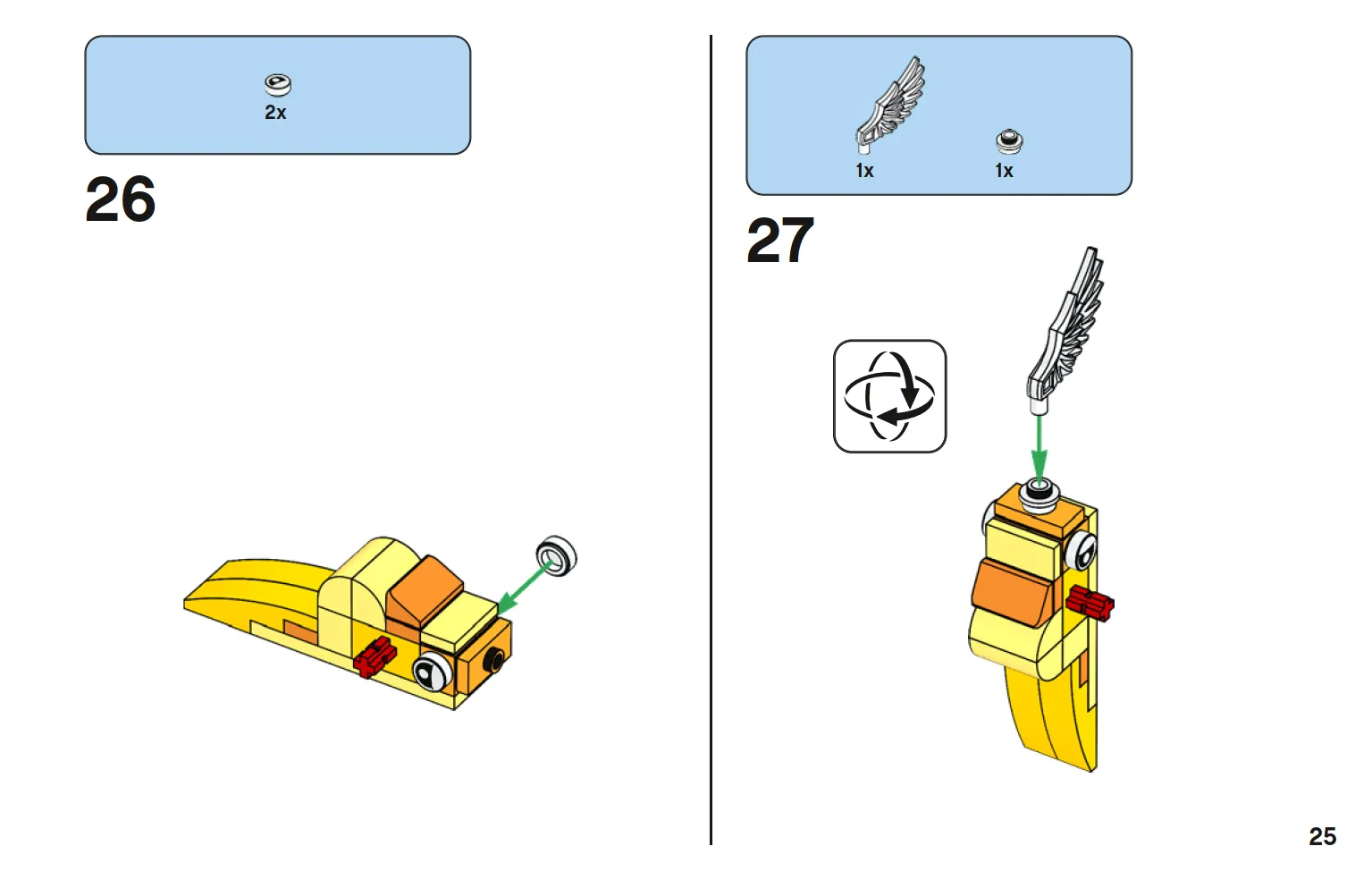 2x

26

1x 1x

27

25