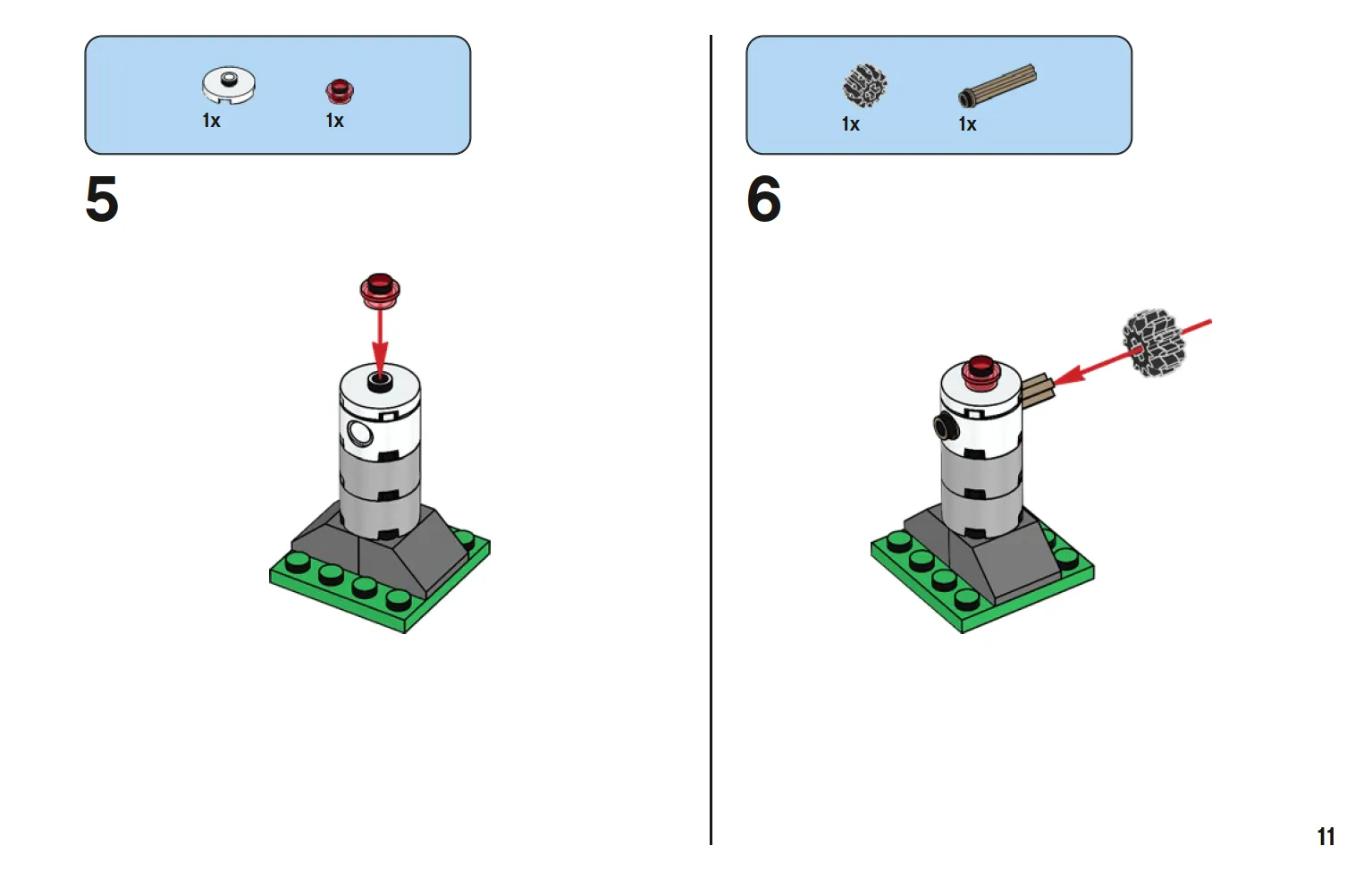 1x 1x

5

1x 1x

6

11