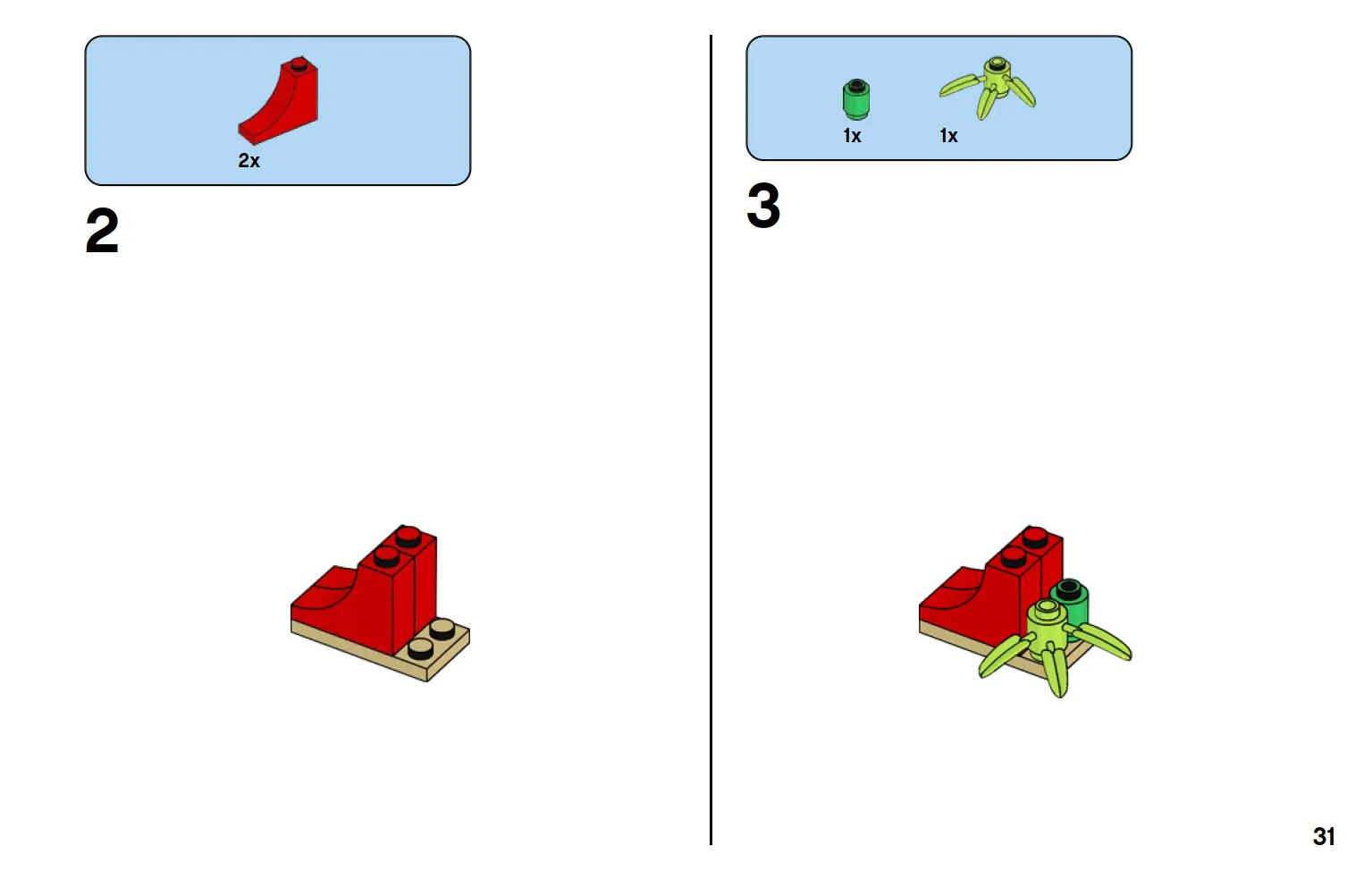 2x

2

1x 1x

3

31