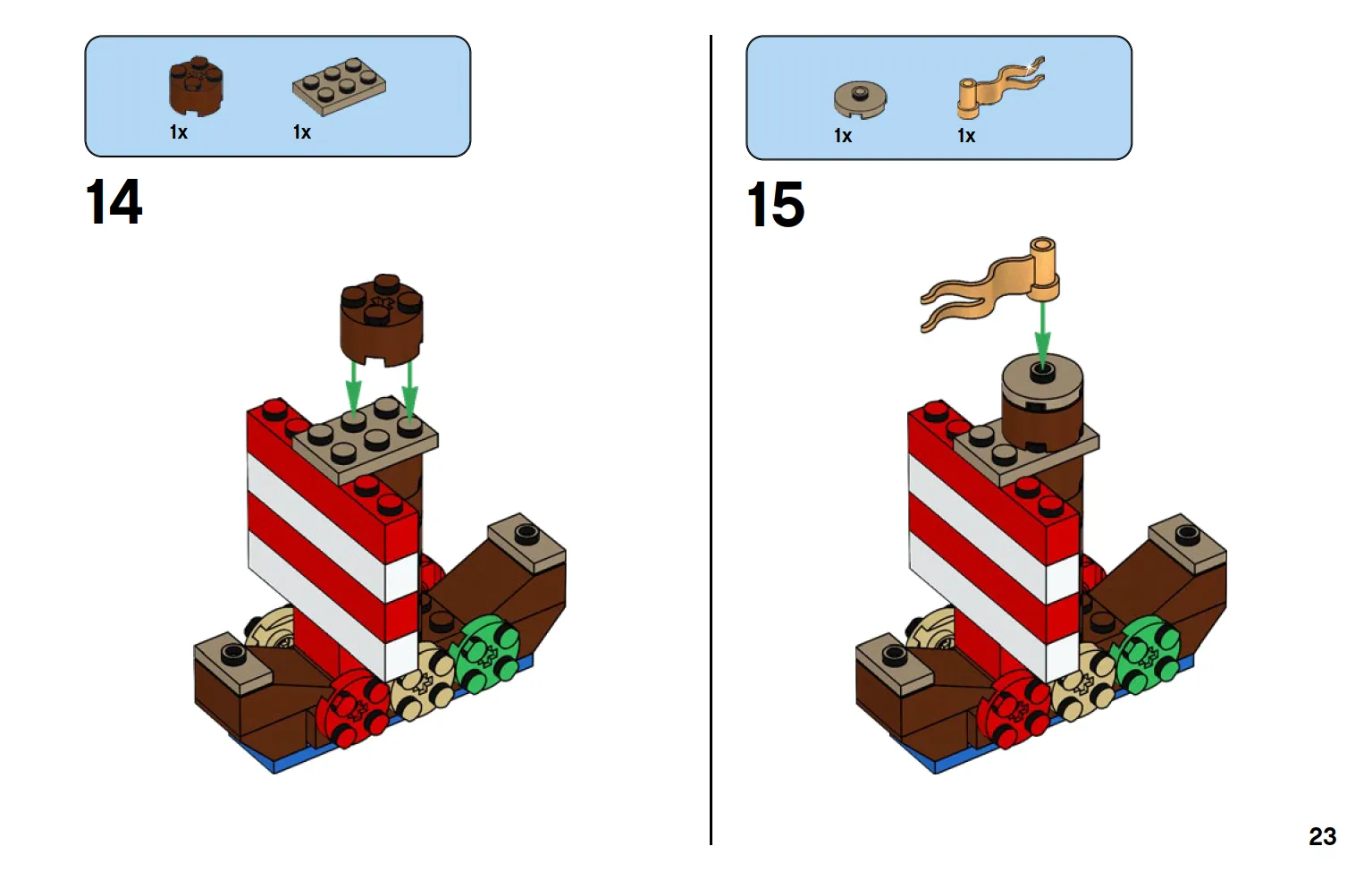 1x 1x

14

1x 1x

15

23