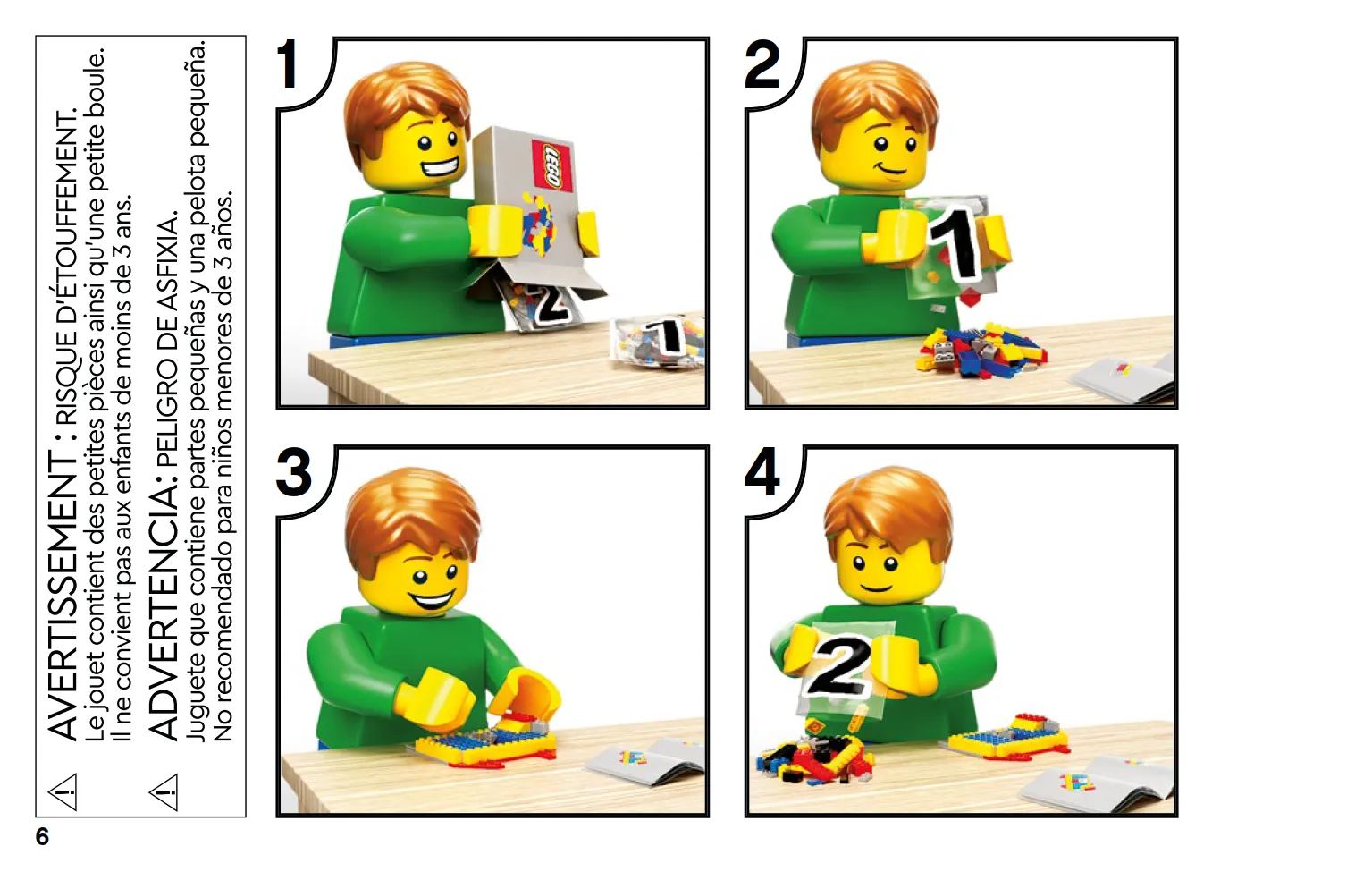 AVERTISSEMENT : RISQUE D'ÉTOUFFEMENT. Le jouet contient des petites pièces ainsi qu'une petite boule. Il ne convient pas aux enfants de moins de 3 ans.

ADVERTENCIA: PELIGRO DE ASFIXIA. Juguete que contiene partes pequeñas y una pelota pequeña. No recomendado para niños menores de 3 años.

6

1

LEGO

2

1

2

1

3

4

2