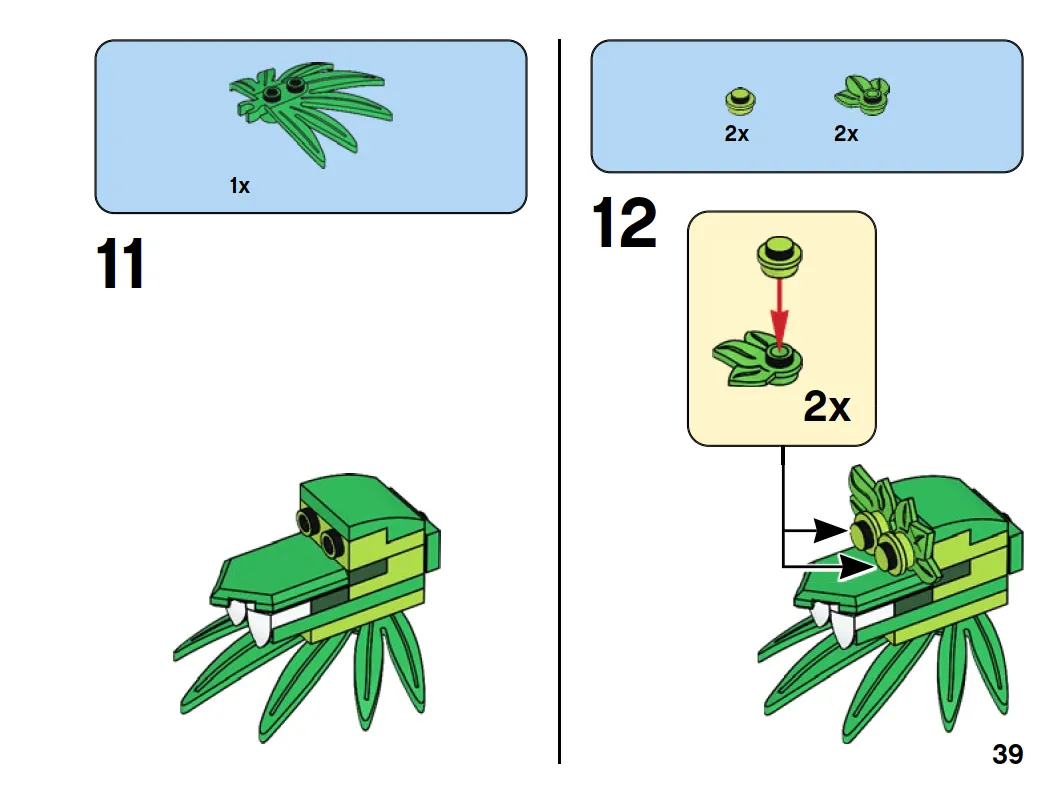 1x

11

2x 2x

12

2x

39