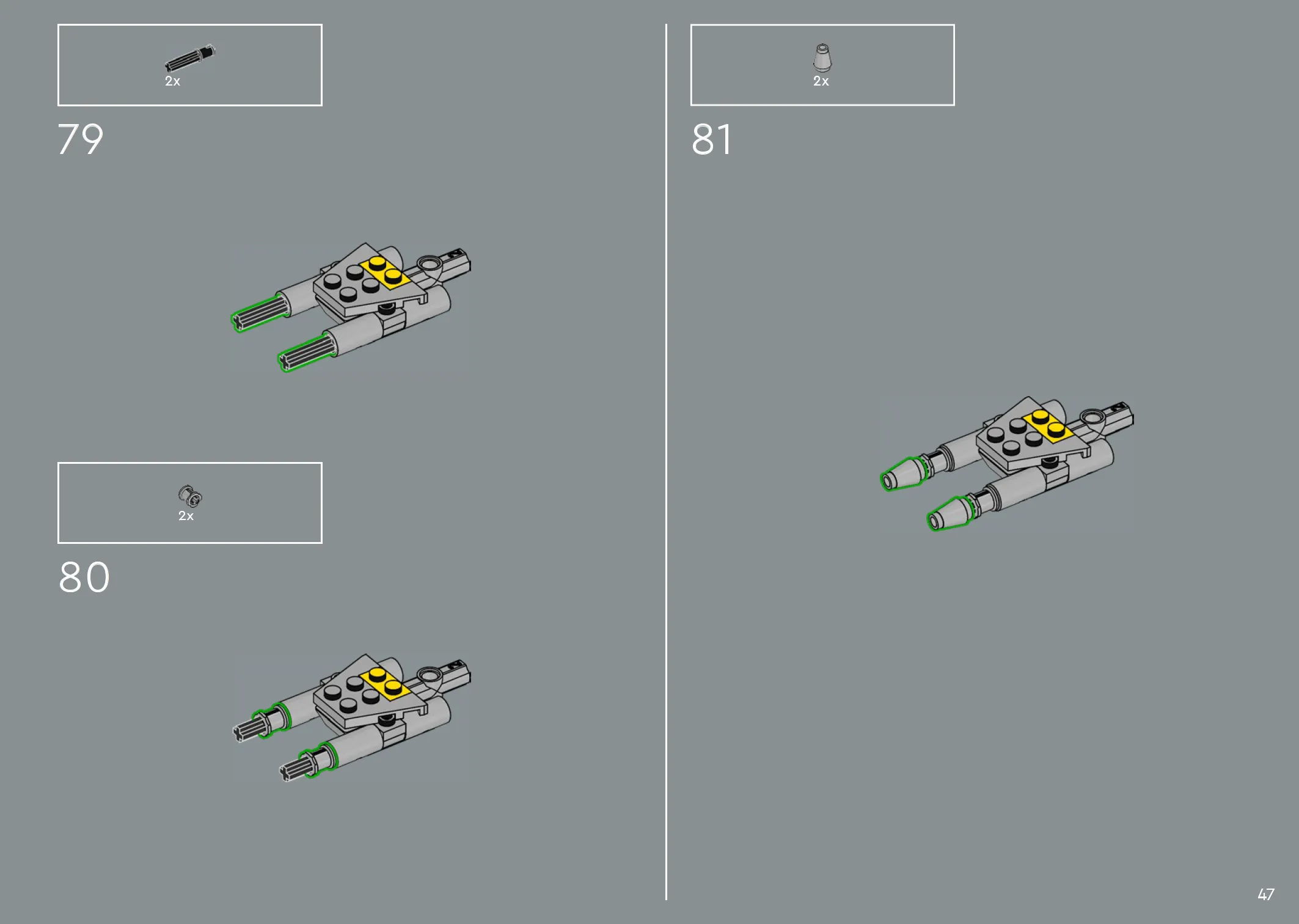 2x

79

2x

80

2x

81

47