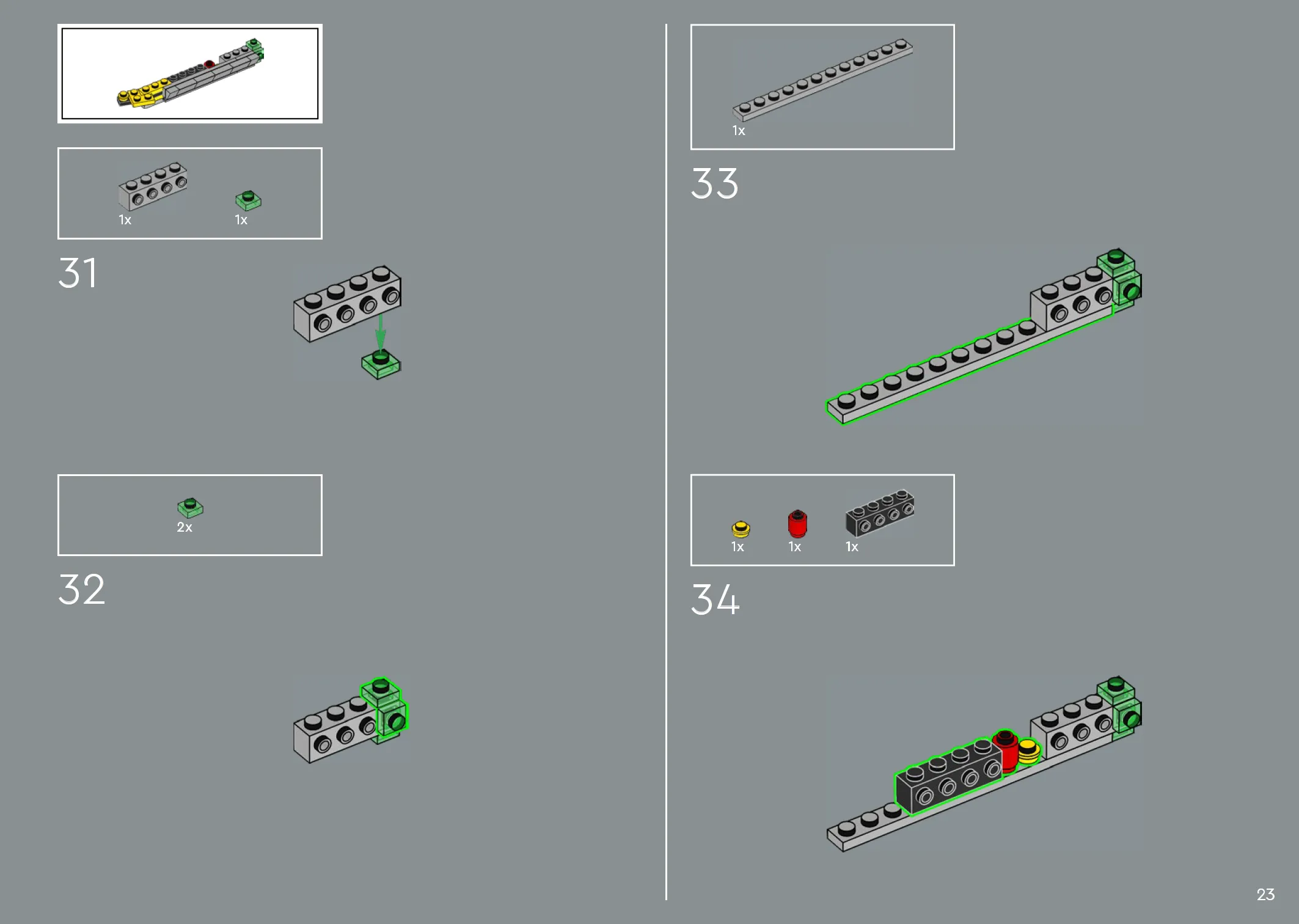 1x
1x
31

2x
32

1x
33

1x
1x
1x
34

23