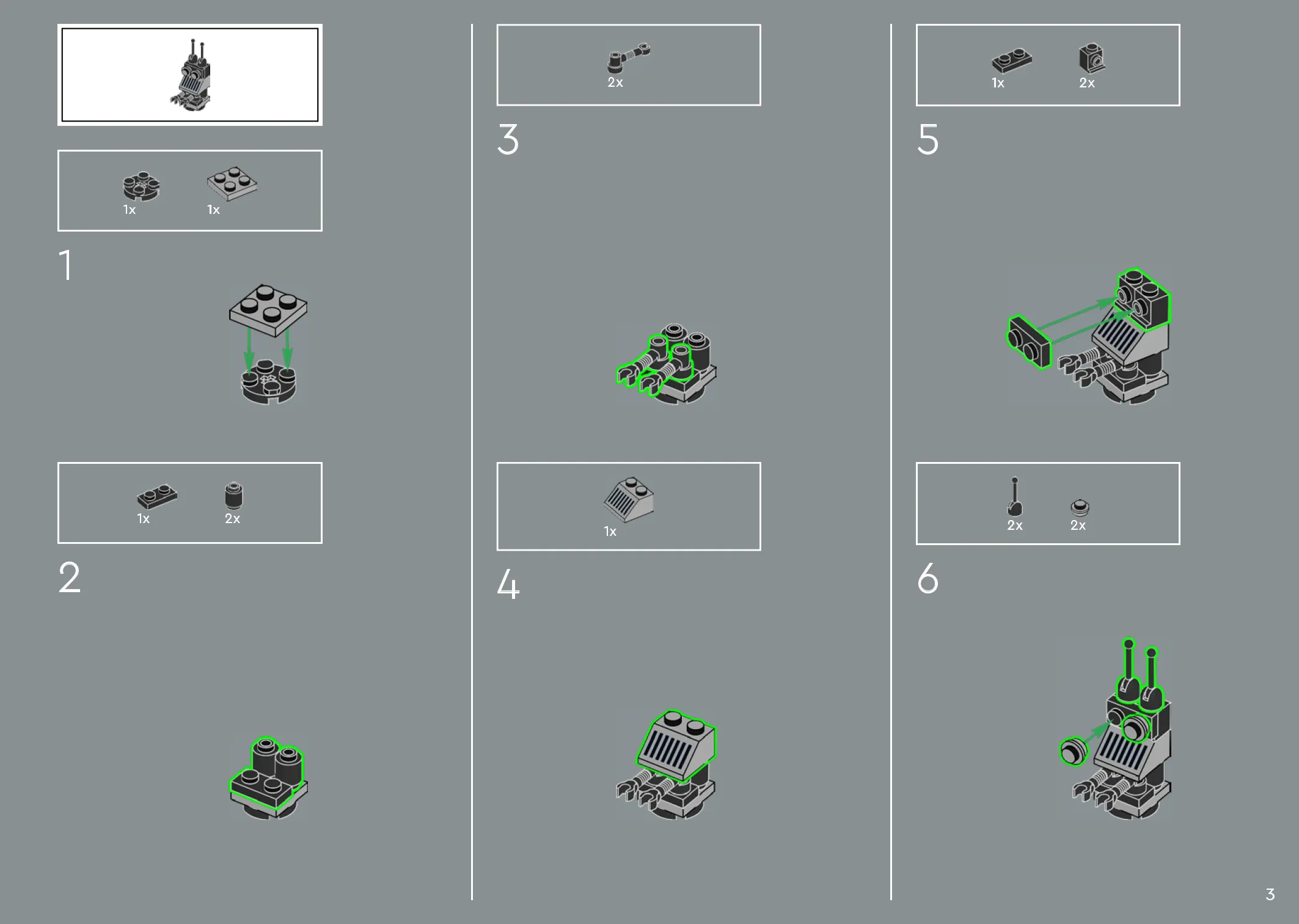 1x 1x

1

1x 2x

2

2x

3

1x

4

1x 2x

5

2x 2x

6

3