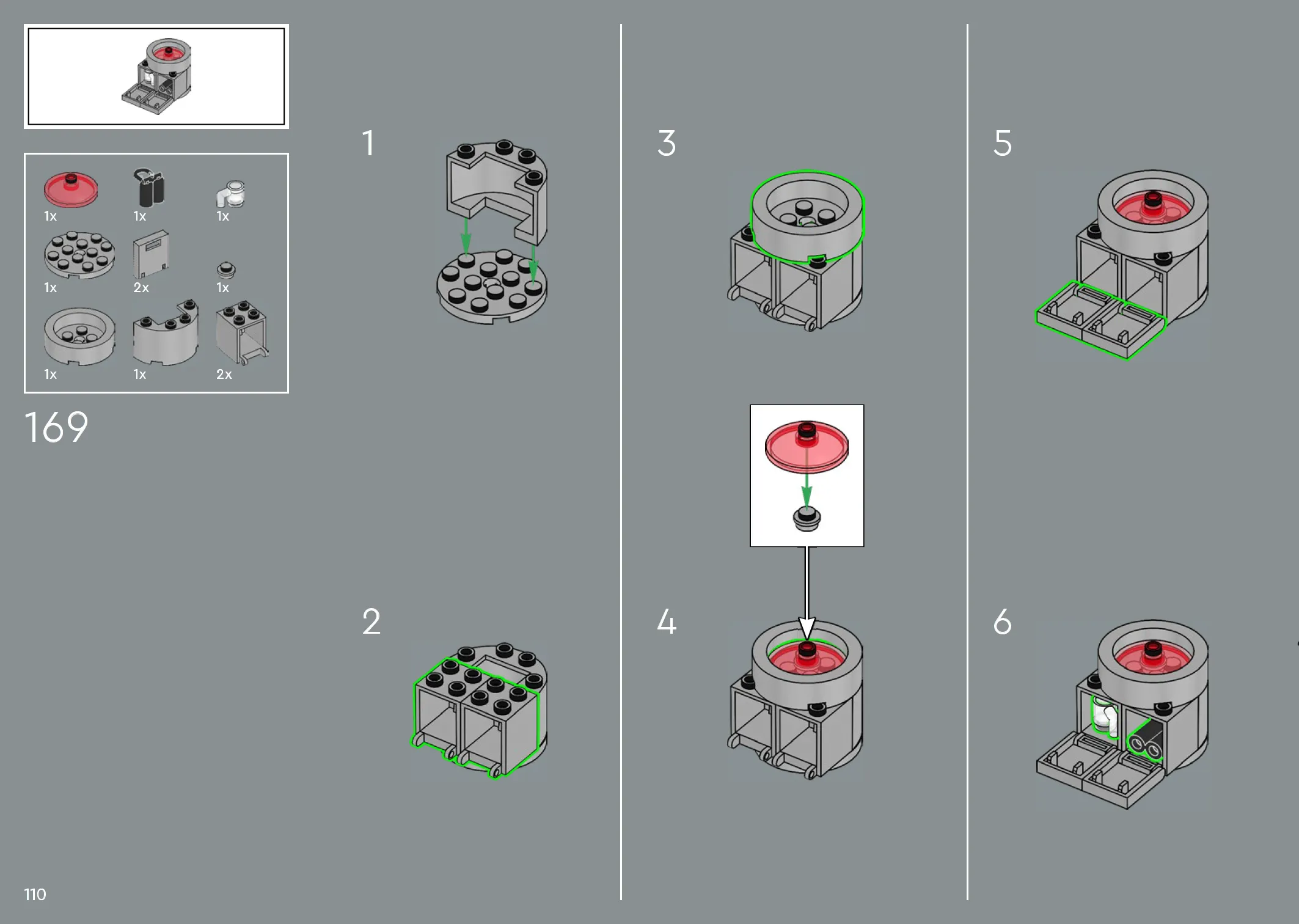 1x 1x 1x
1x 2x 1x
1x 1x 2x

169

1

2

3

4

5

6

110