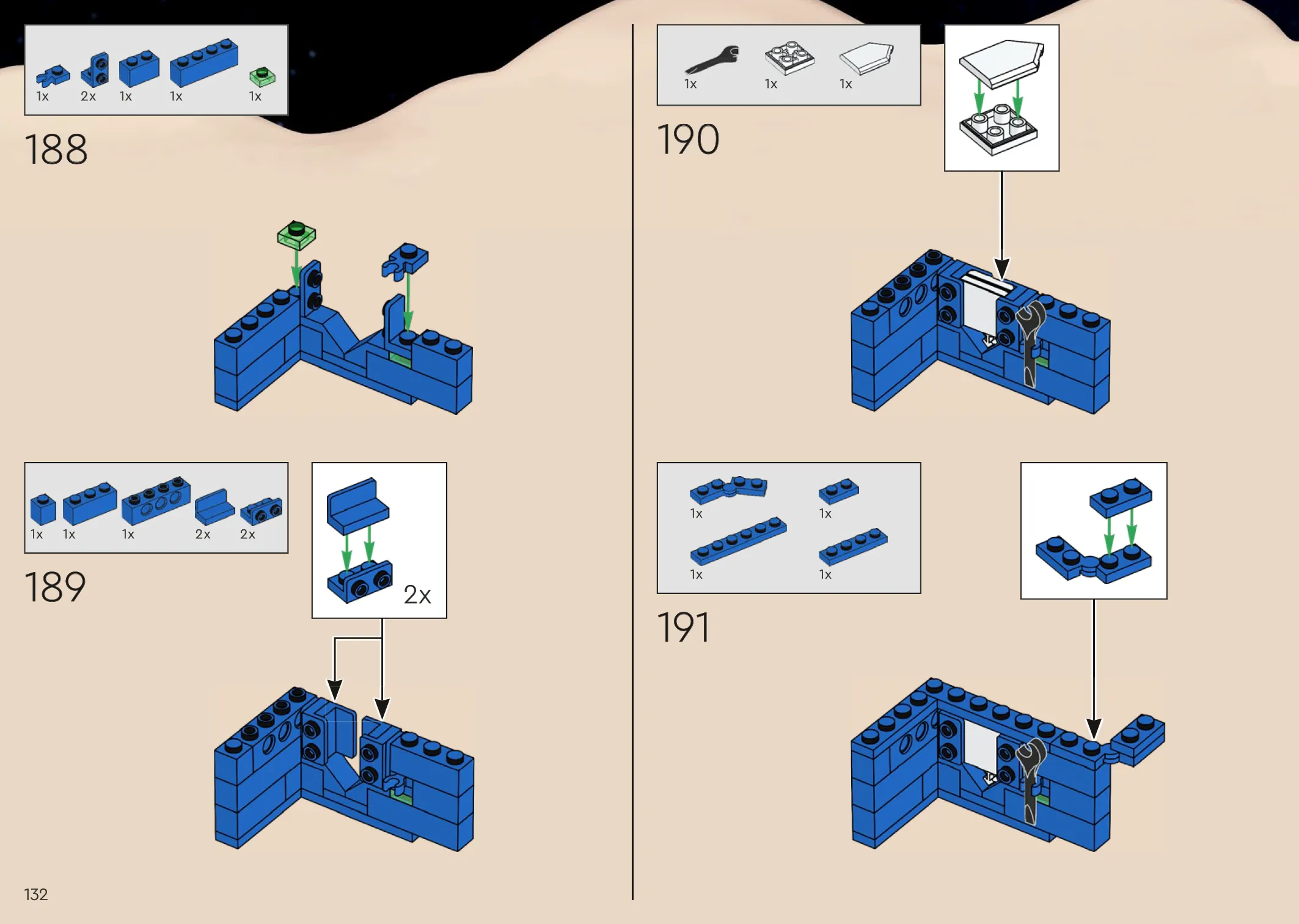 1x 2x 1x 1x 1x

188

1x 1x 1x 2x 2x

189

2x

132

1x 1x 1x

190

1x 1x
1x 1x

191