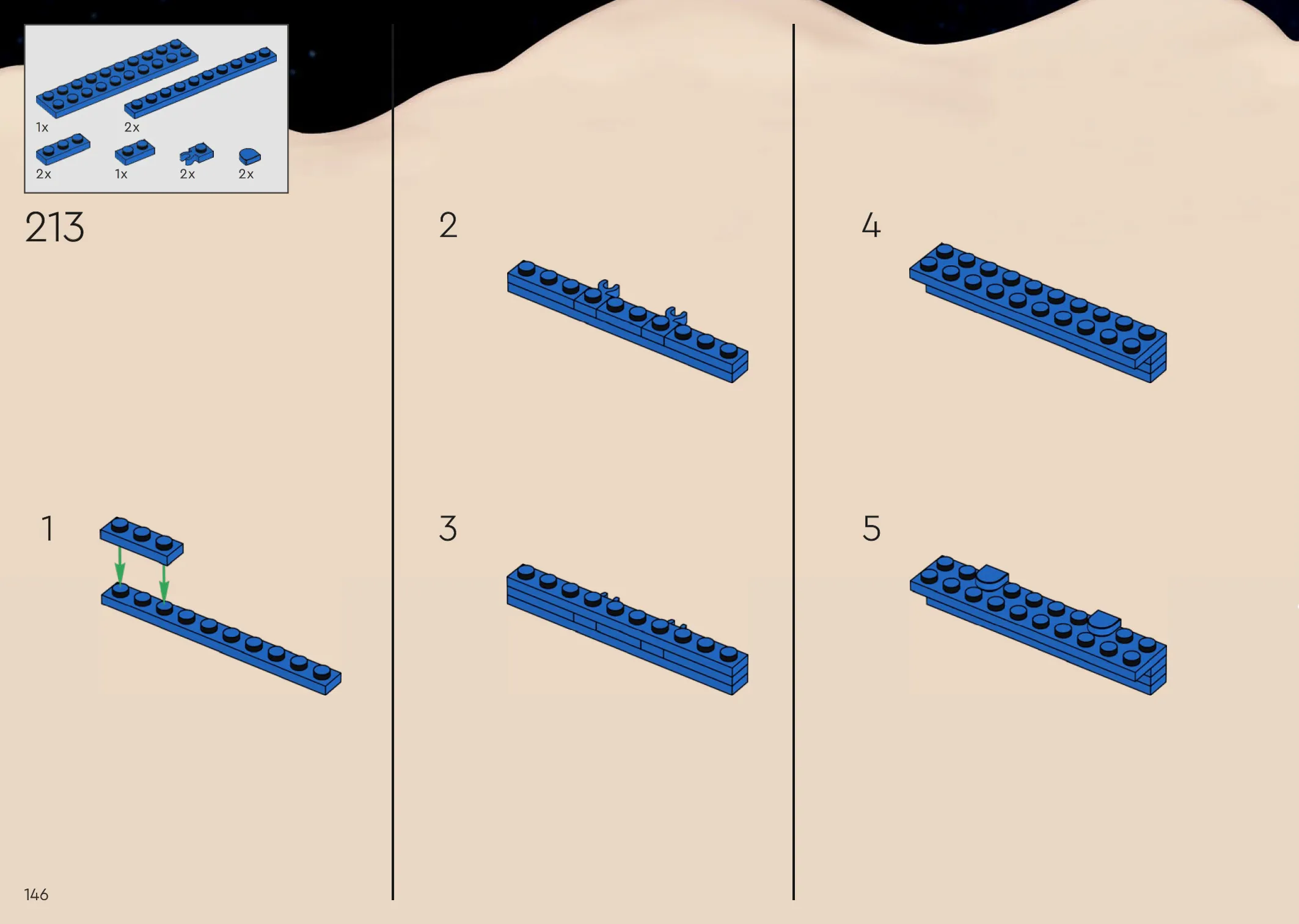 1x
2x
2x
1x
2x
2x

213

1

2

3

4

5

146