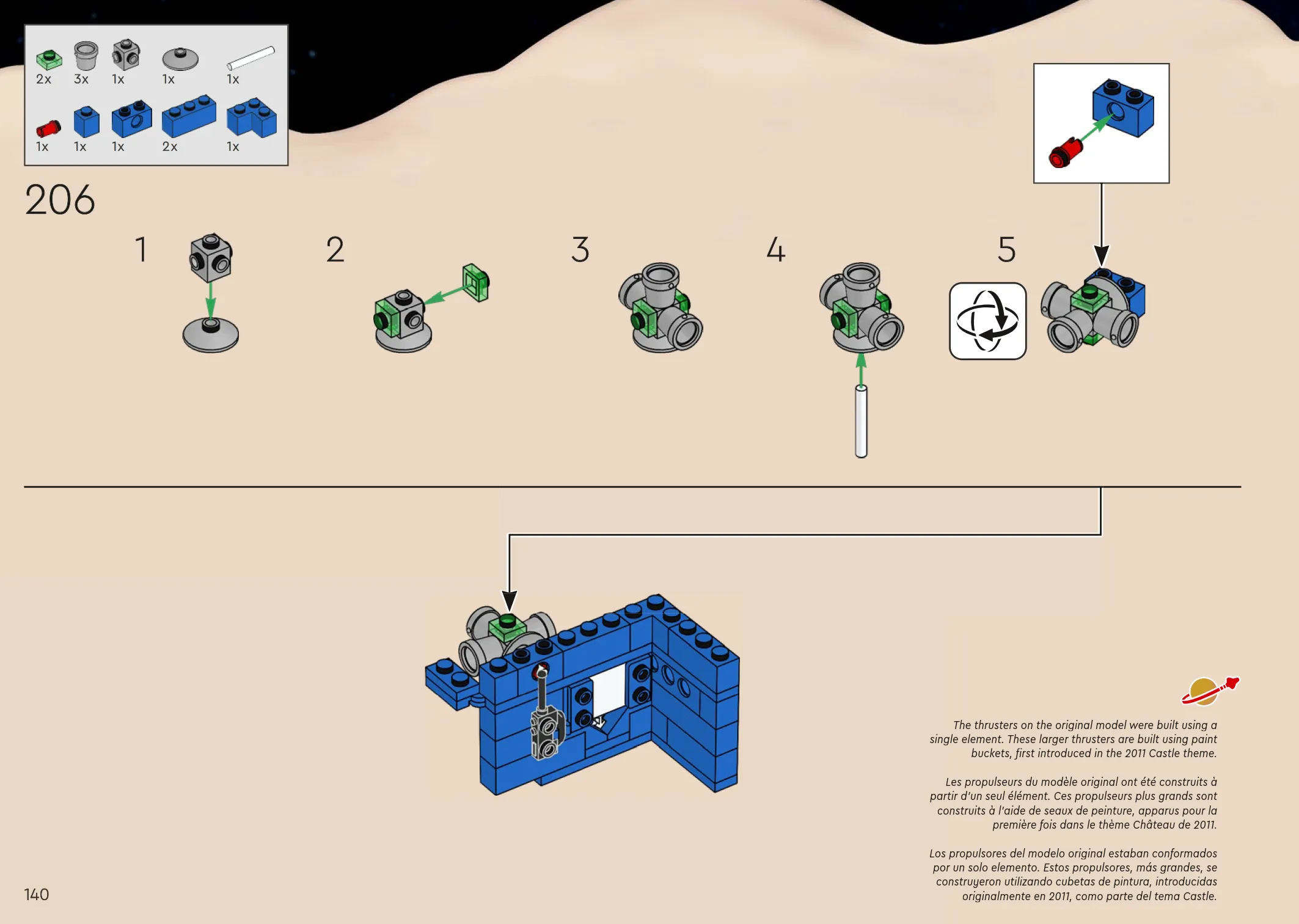 2x 3x 1x 1x 1x

1x 1x 1x 2x 1x

206

1

2

3

4

5

The thrusters on the original model were built using a single element. These larger thrusters are built using paint buckets, first introduced in the 2011 Castle theme.

Les propulseurs du modèle original ont été construits à partir d'un seul élément. Ces propulseurs plus grands sont construits à l'aide de seaux de peinture, apparus pour la première fois dans le thème Château de 2011.

Los propulsores del modelo original estaban conformados por un solo elemento. Estos propulsores, más grandes, se construyeron utilizando cubetas de pintura, introducidas originalmente en 2011, como parte del tema Castle.

140