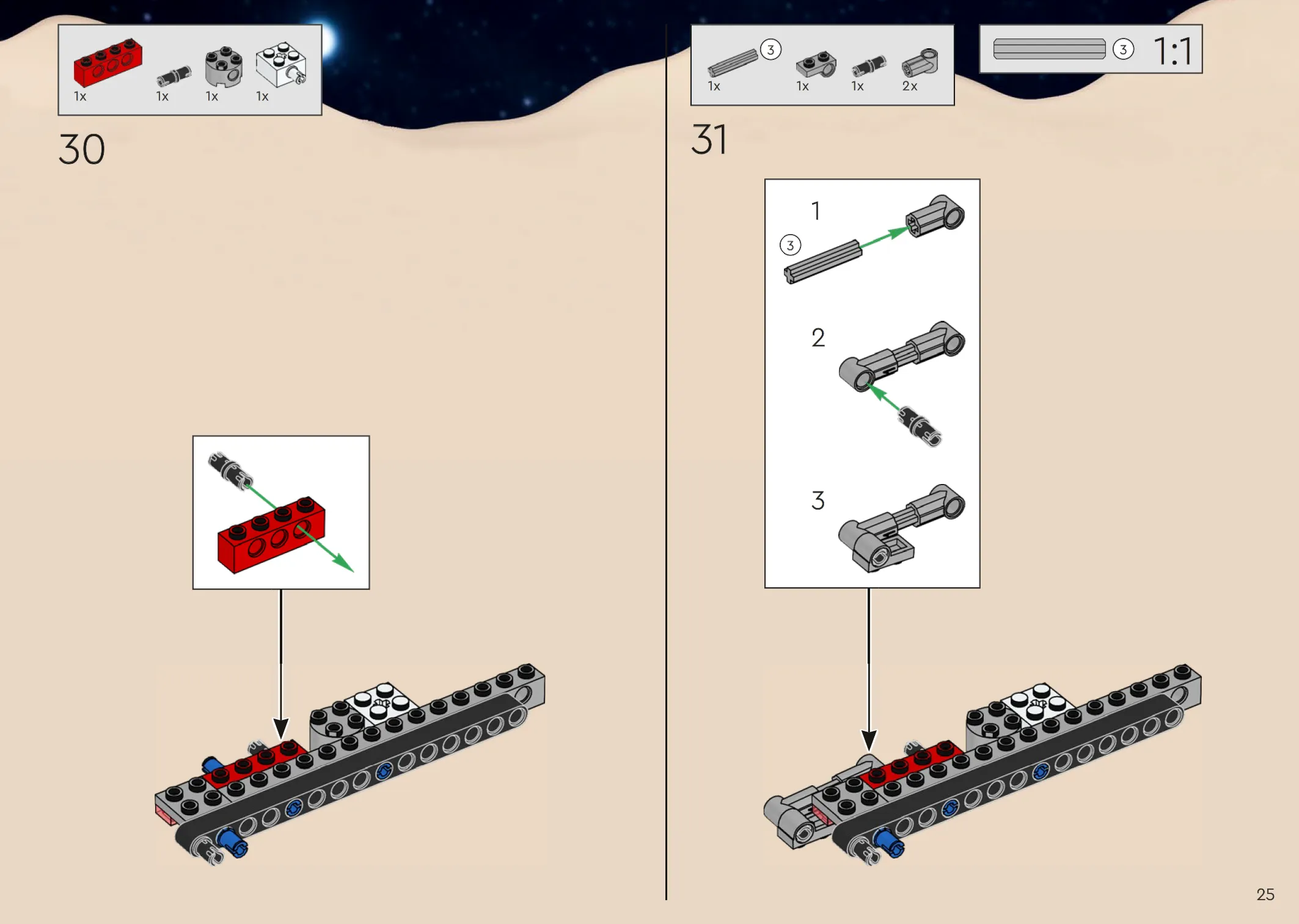 1x 1x 1x 1x

30

3

1x 1x 1x 2x

3 1:1

31

1

3

2

3

25