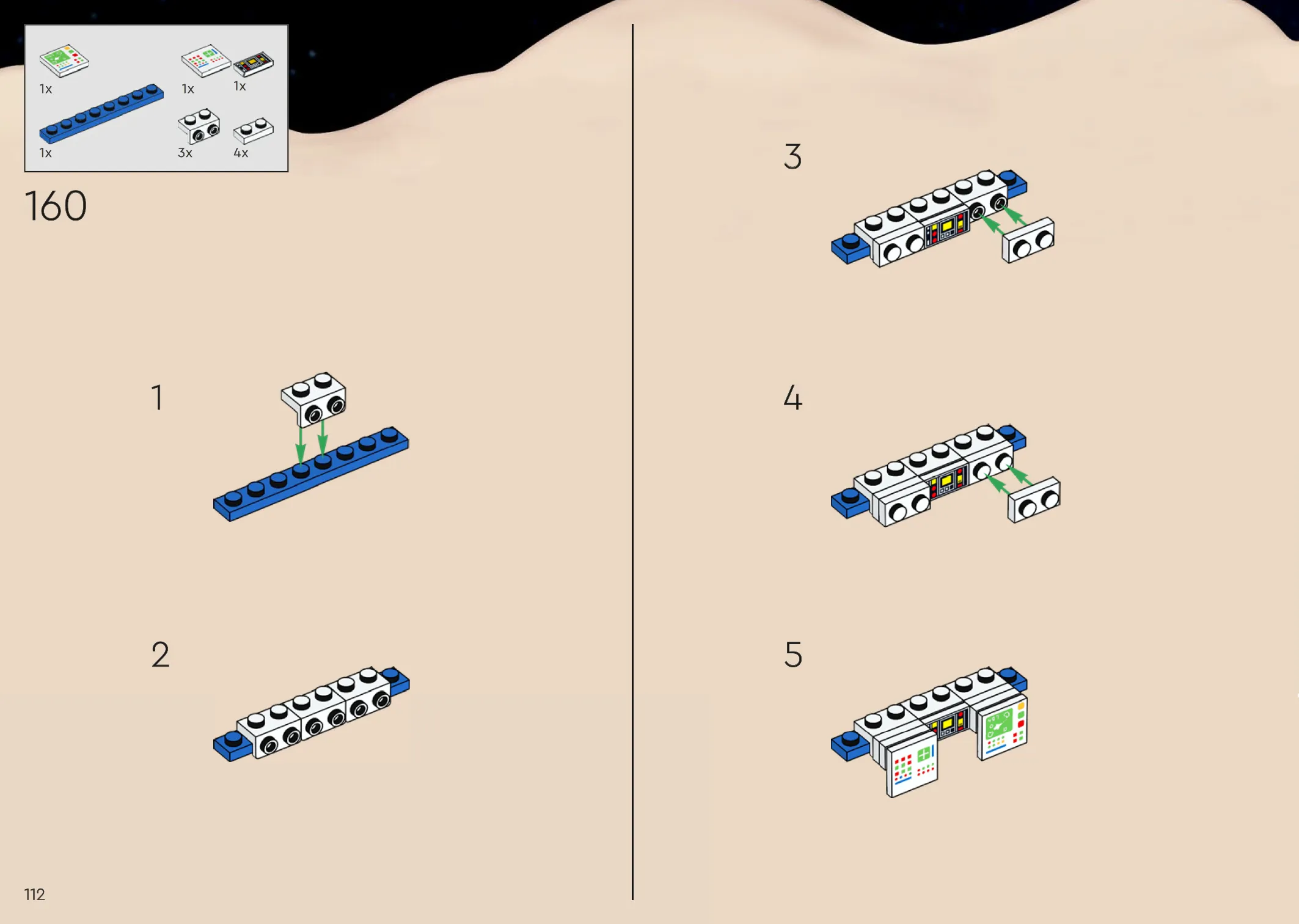 1x
1x
1x
1x
3x
4x

160

1

2

3

4

5

112