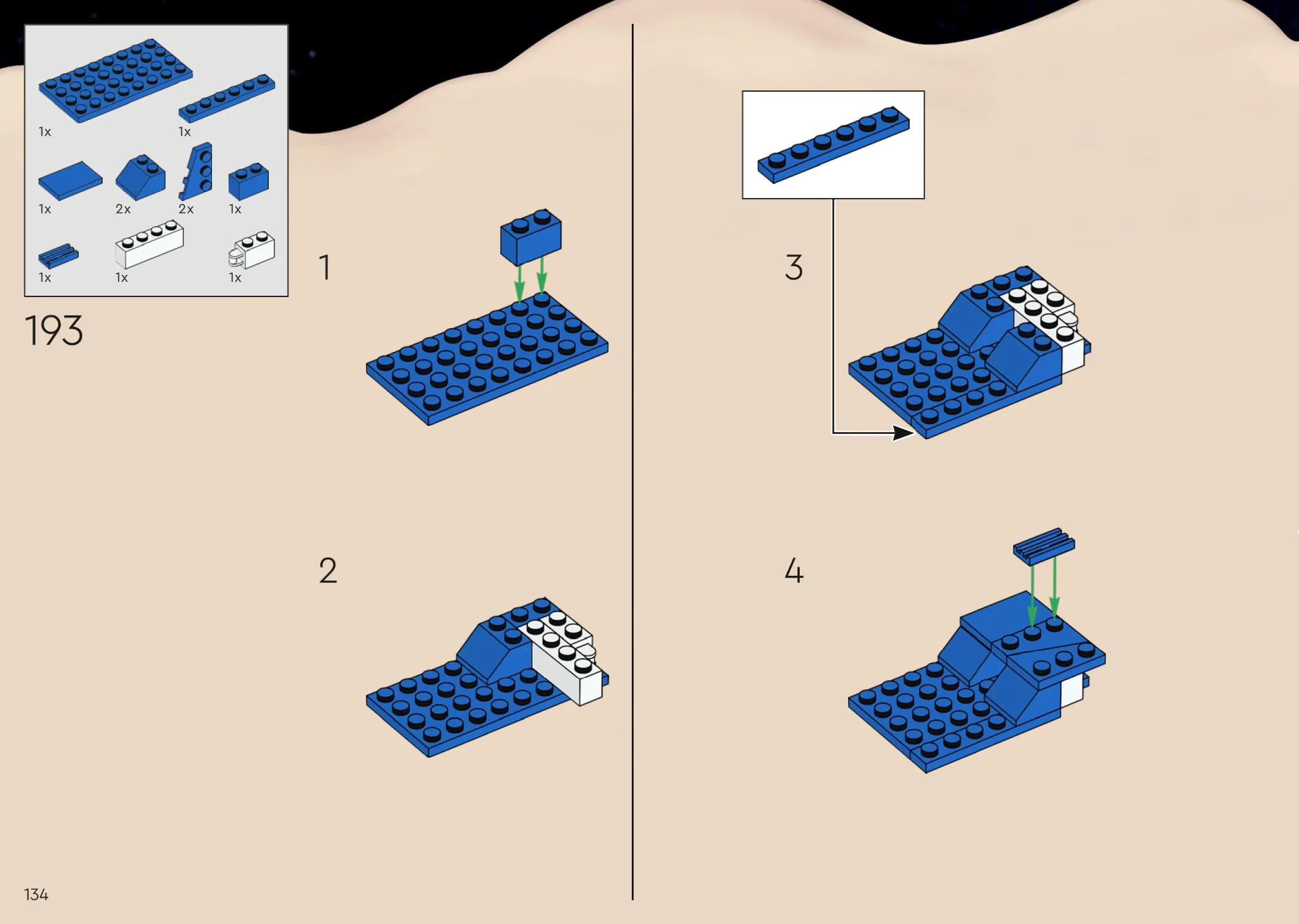 1x
1x
1x
2x
2x
1x
1x
1x
1x

193

1

2

3

4

134