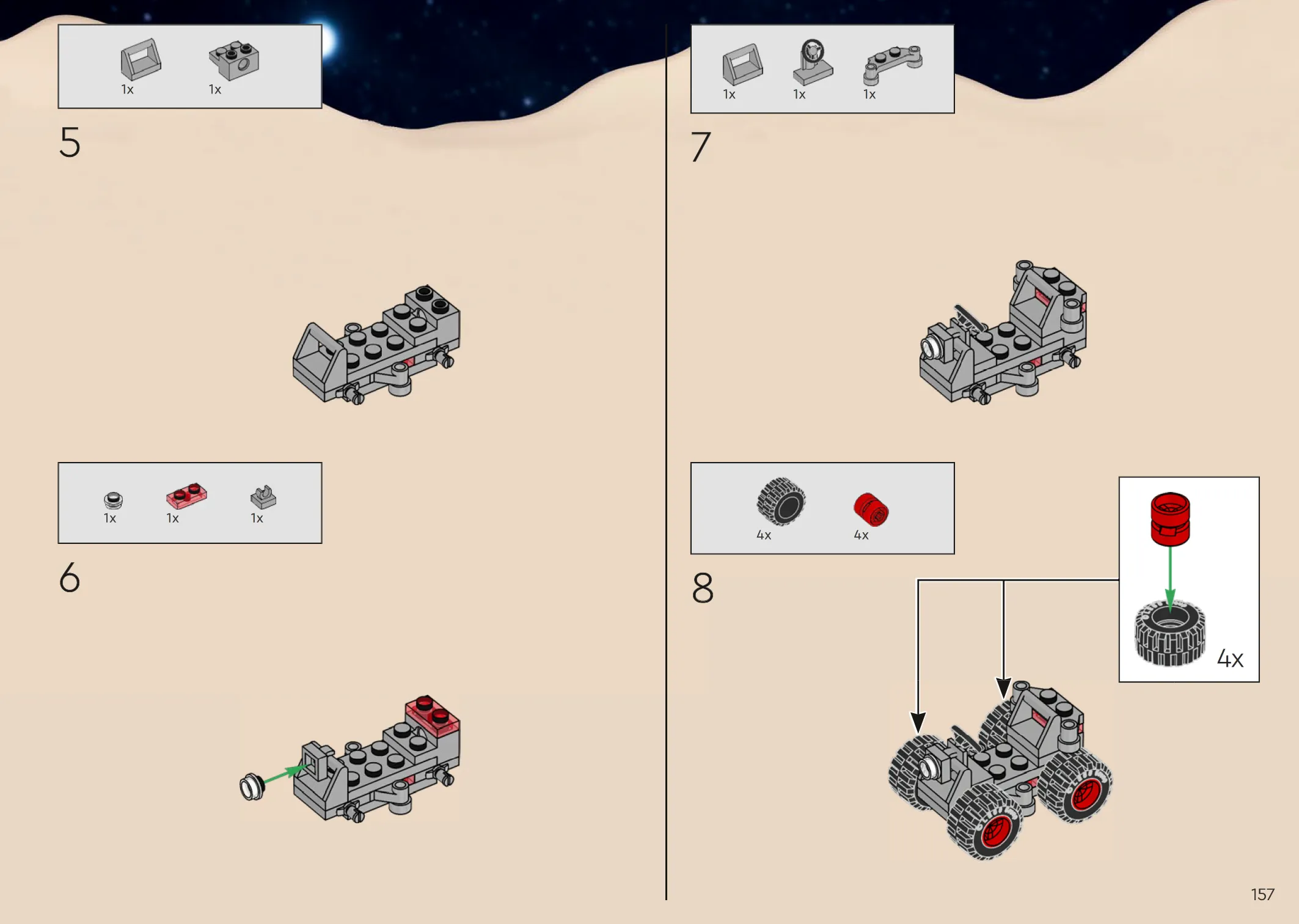 1x 1x

5

1x 1x 1x

6

1x 1x 1x

7

4x 4x

8

4x

157