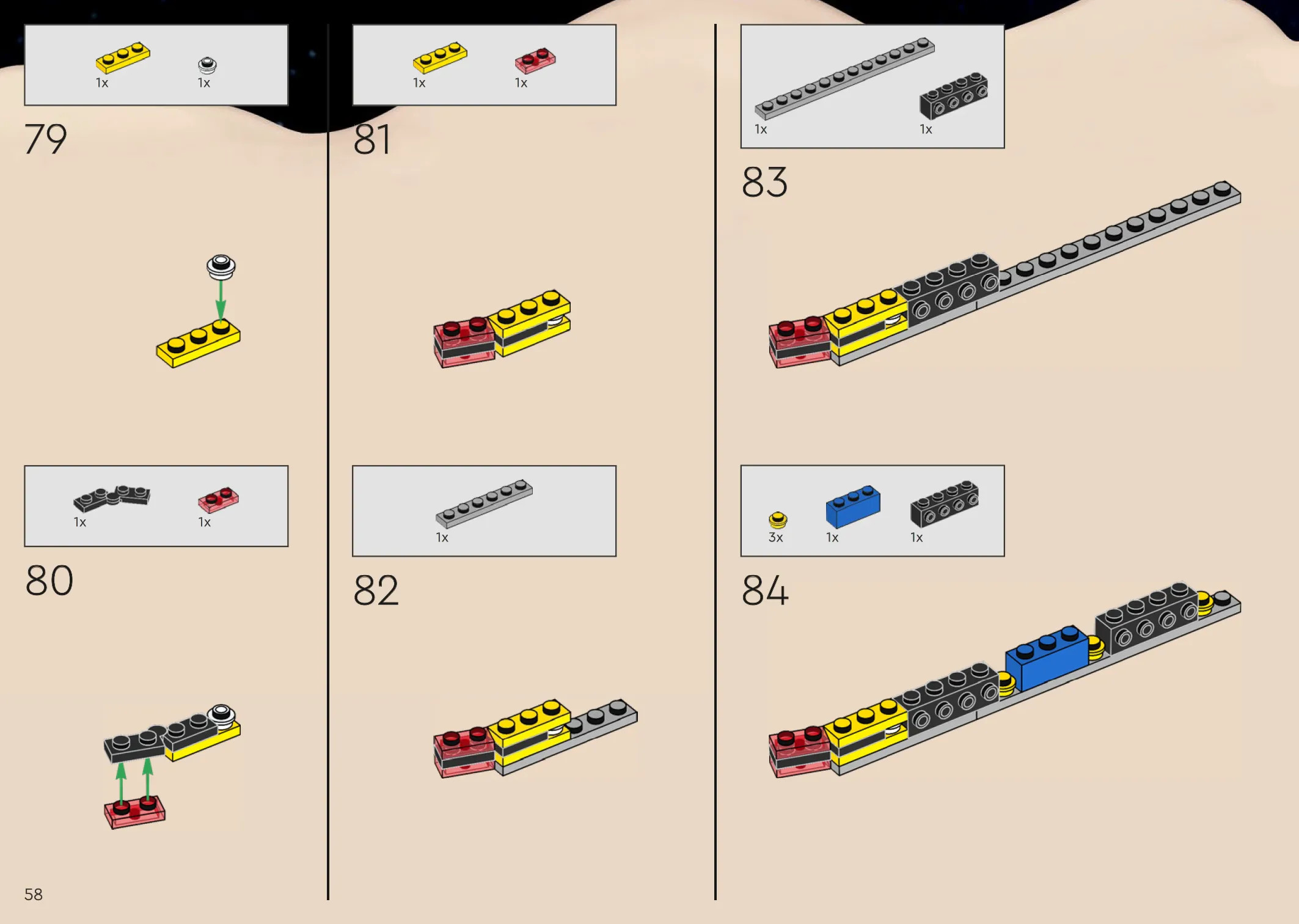 1x 1x

79

1x 1x

80

1x 1x

81

1x

82

1x 1x

83

3x 1x 1x

84

58