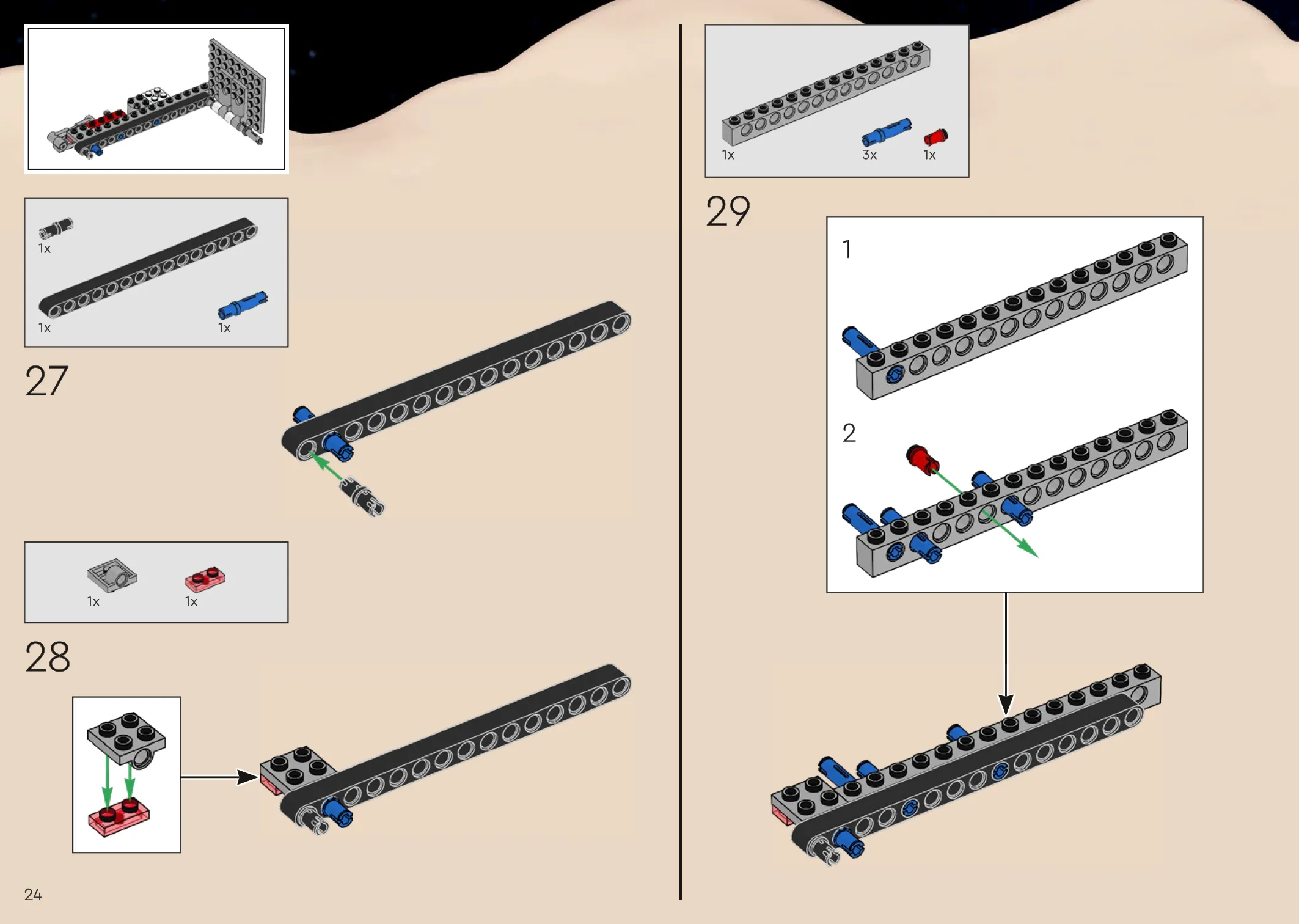 1x

1x

1x

27

1x

1x

28

24

1x

3x

1x

29

1

2