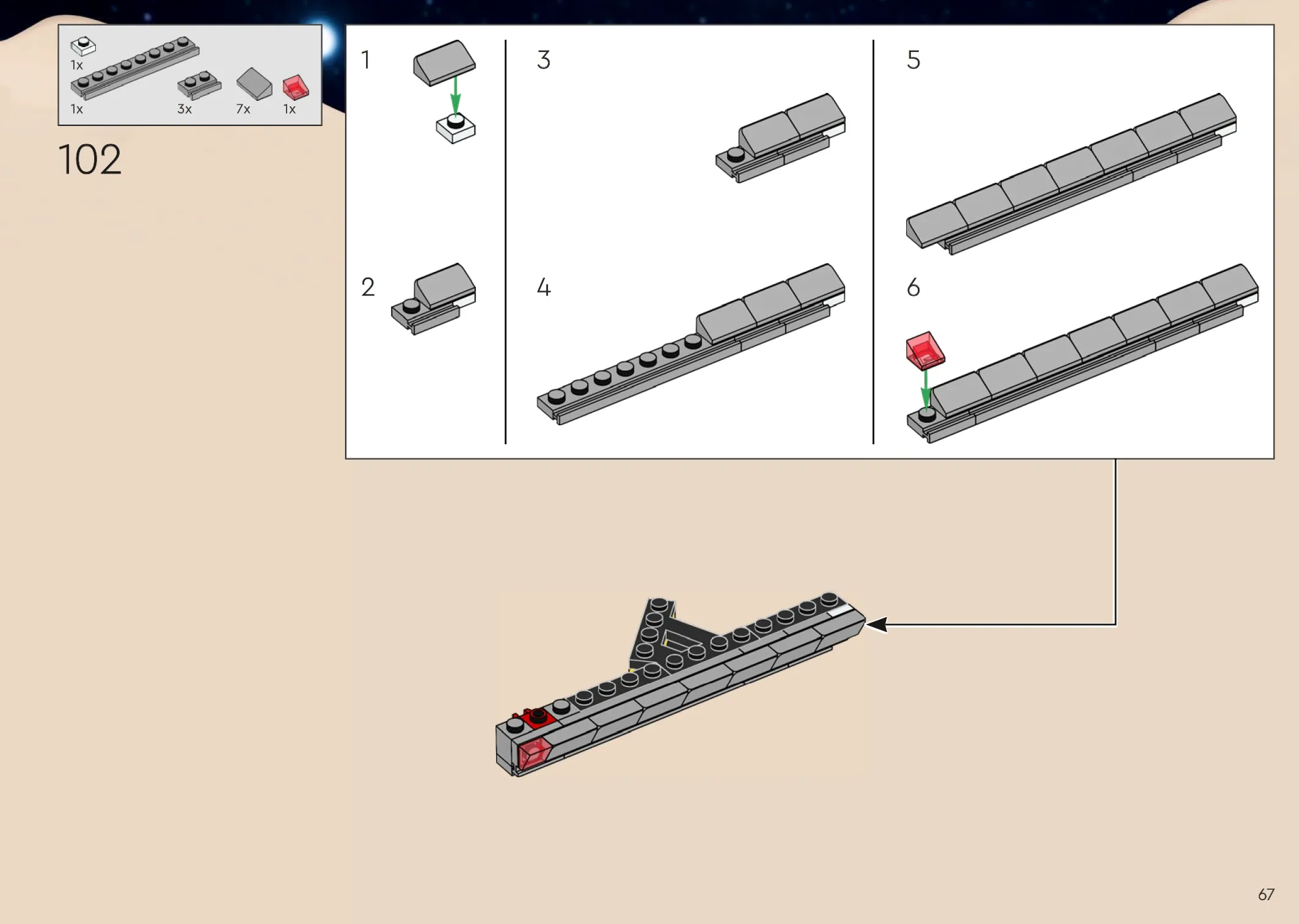 1x
1x
3x
7x
1x

102

1

2

3

4

5

6

67