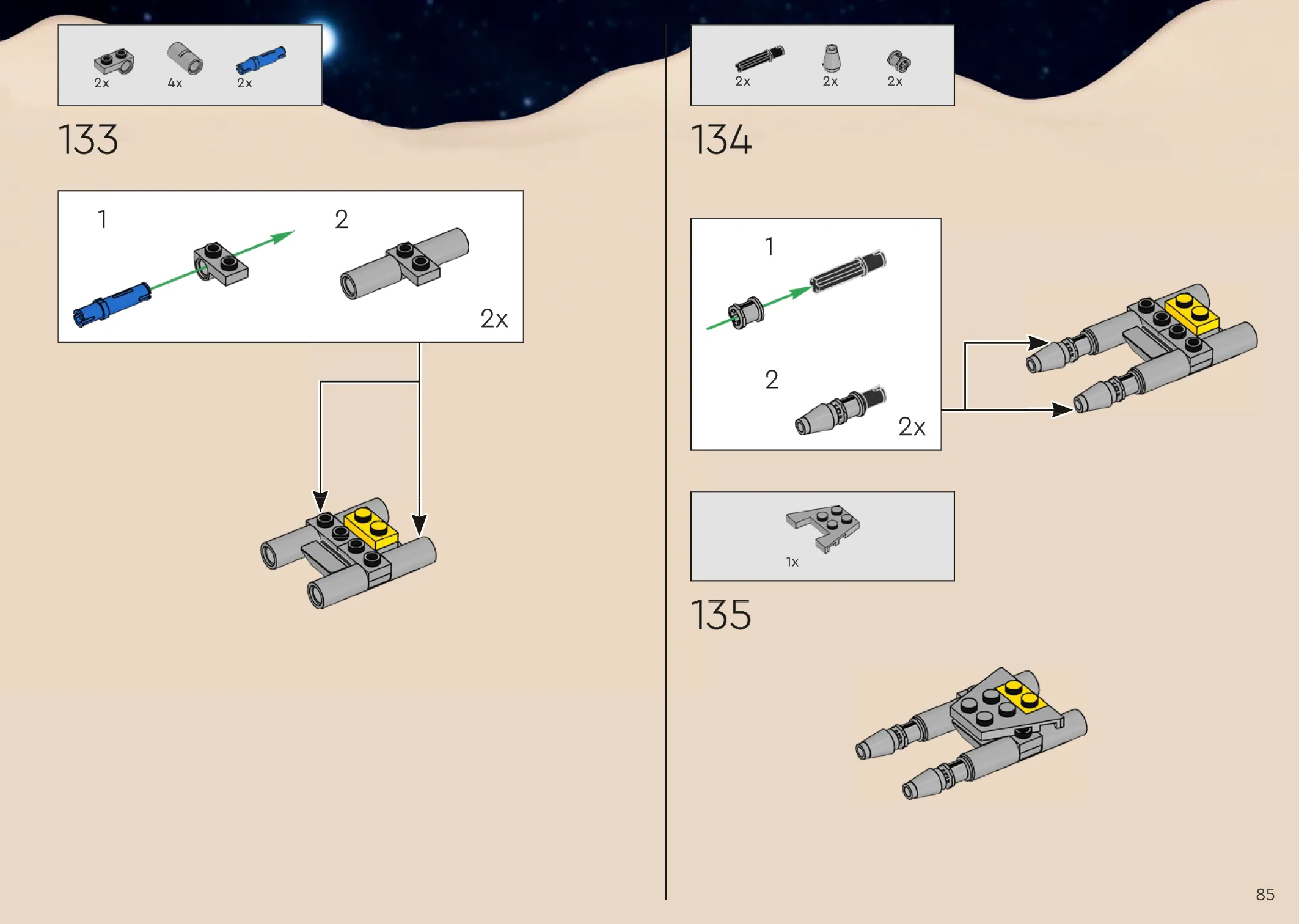 2x 4x 2x

133

1

2

2x

2x 2x 2x

134

1

2

2x

1x

135

85