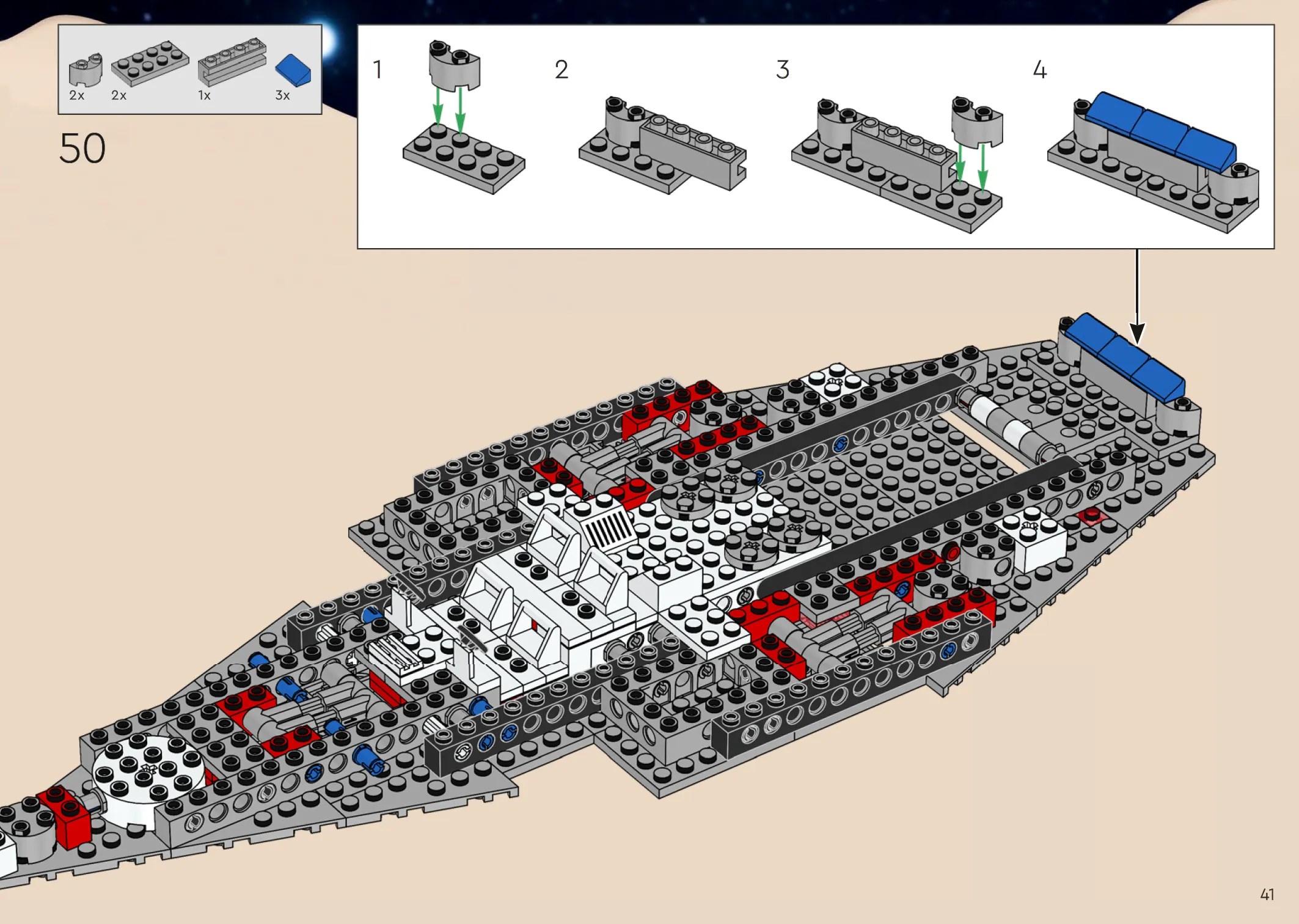 2x 2x 1x 3x

50

1

2

3

4

41