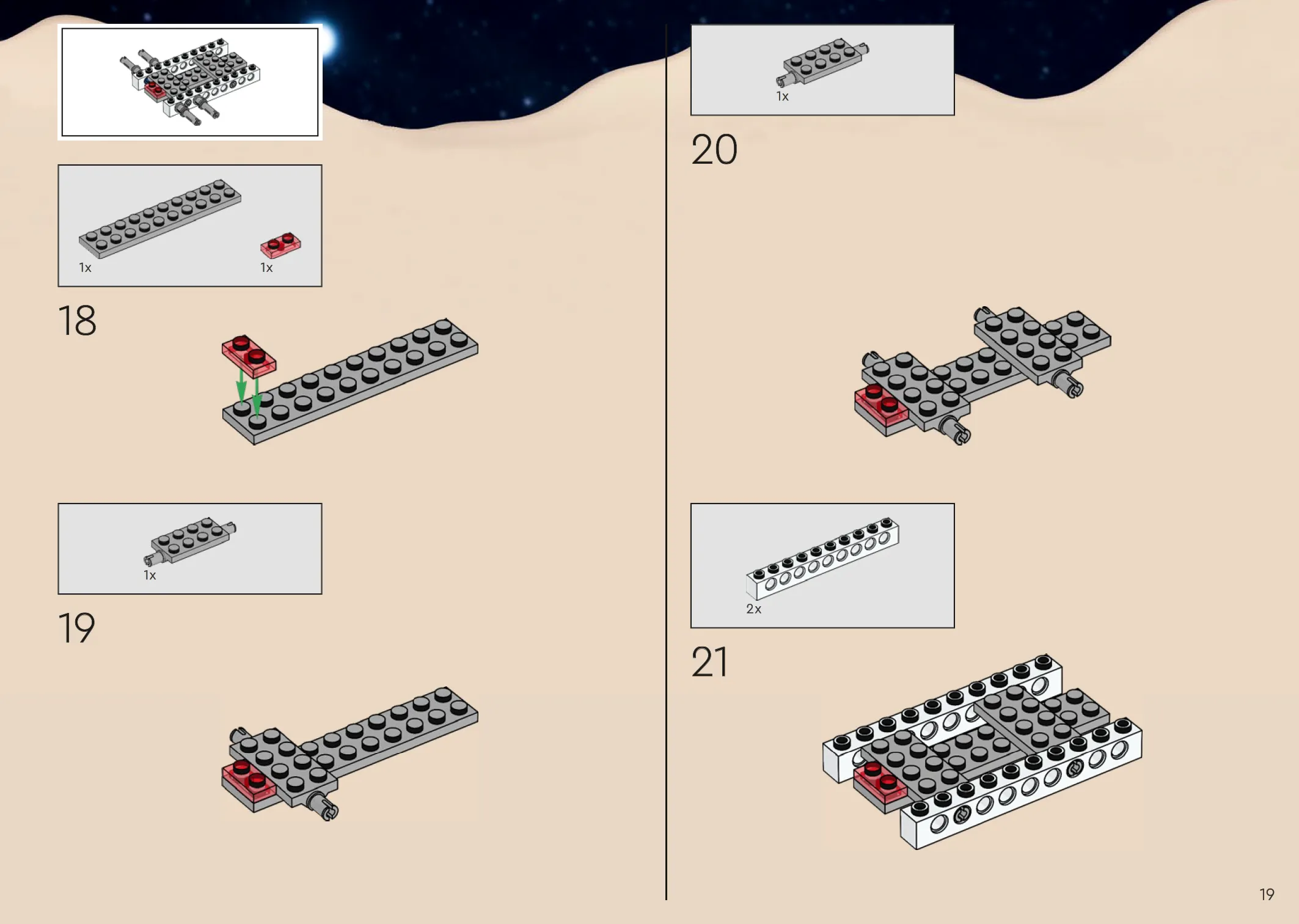 1x
1x
18

1x
19

1x
20

2x
21

19