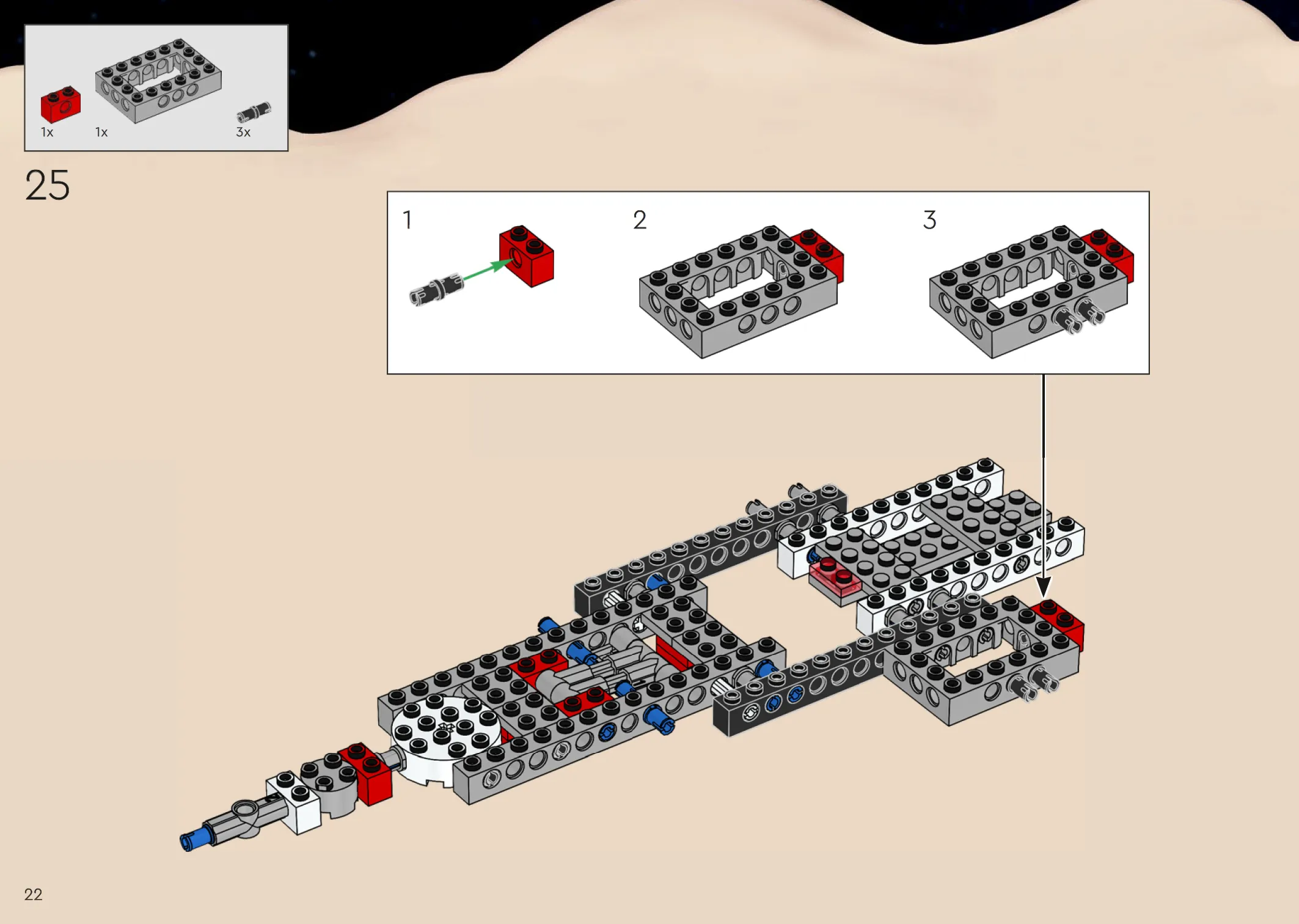 1x 1x 3x

25

1

2

3

22