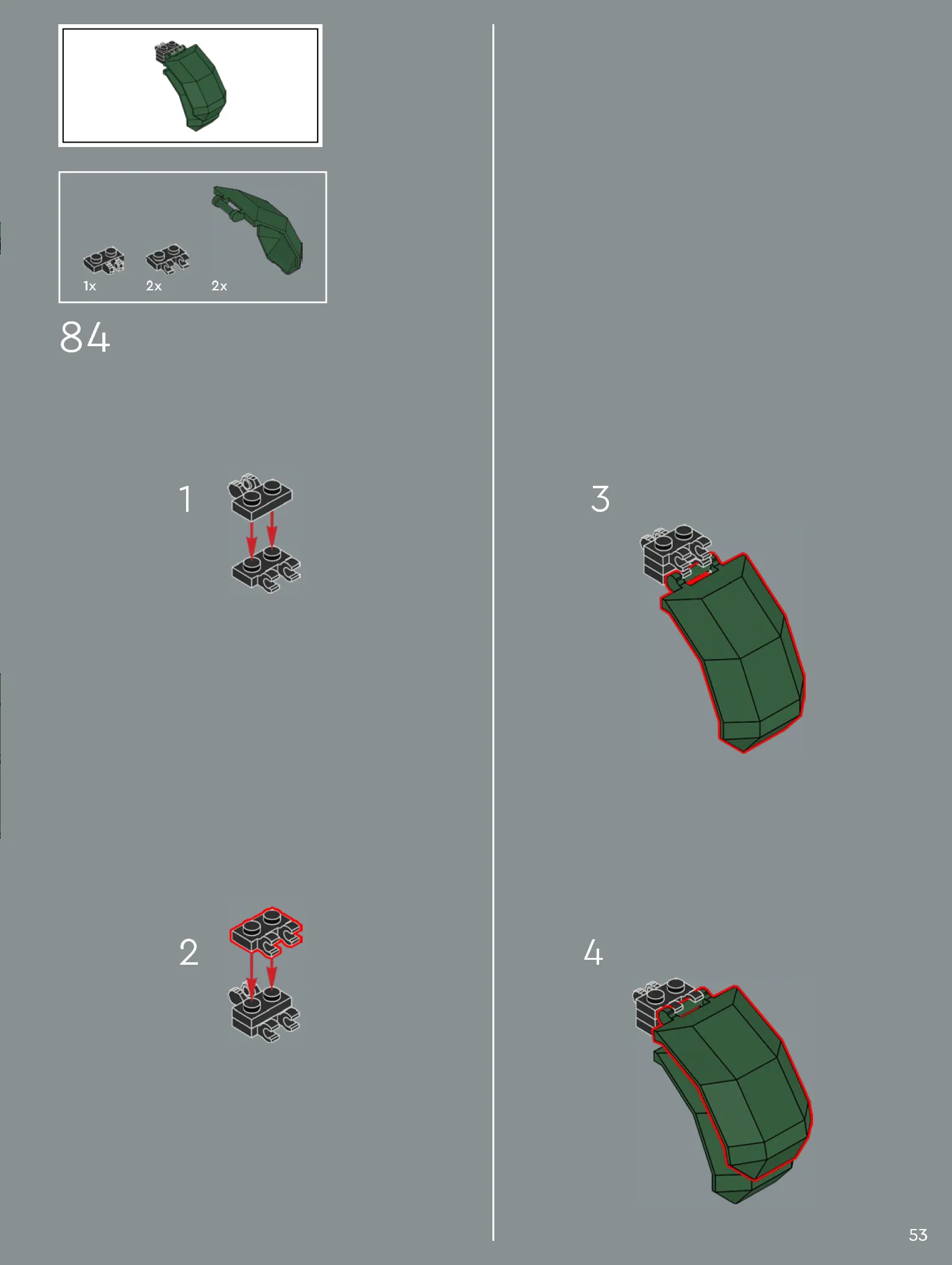 1x
2x
2x

84

1

2

3

4

53