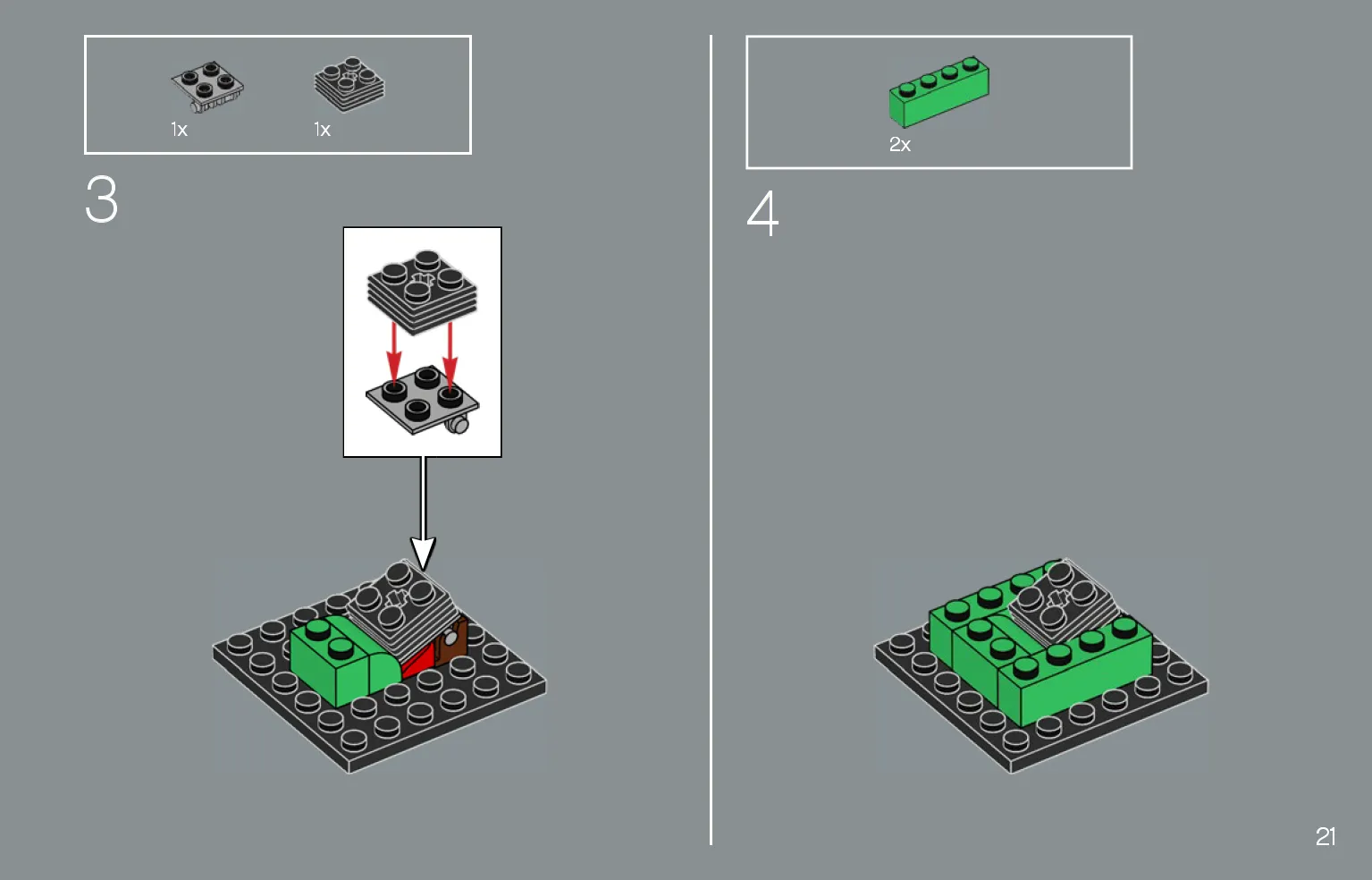 1x 1x

3

2x

4

21