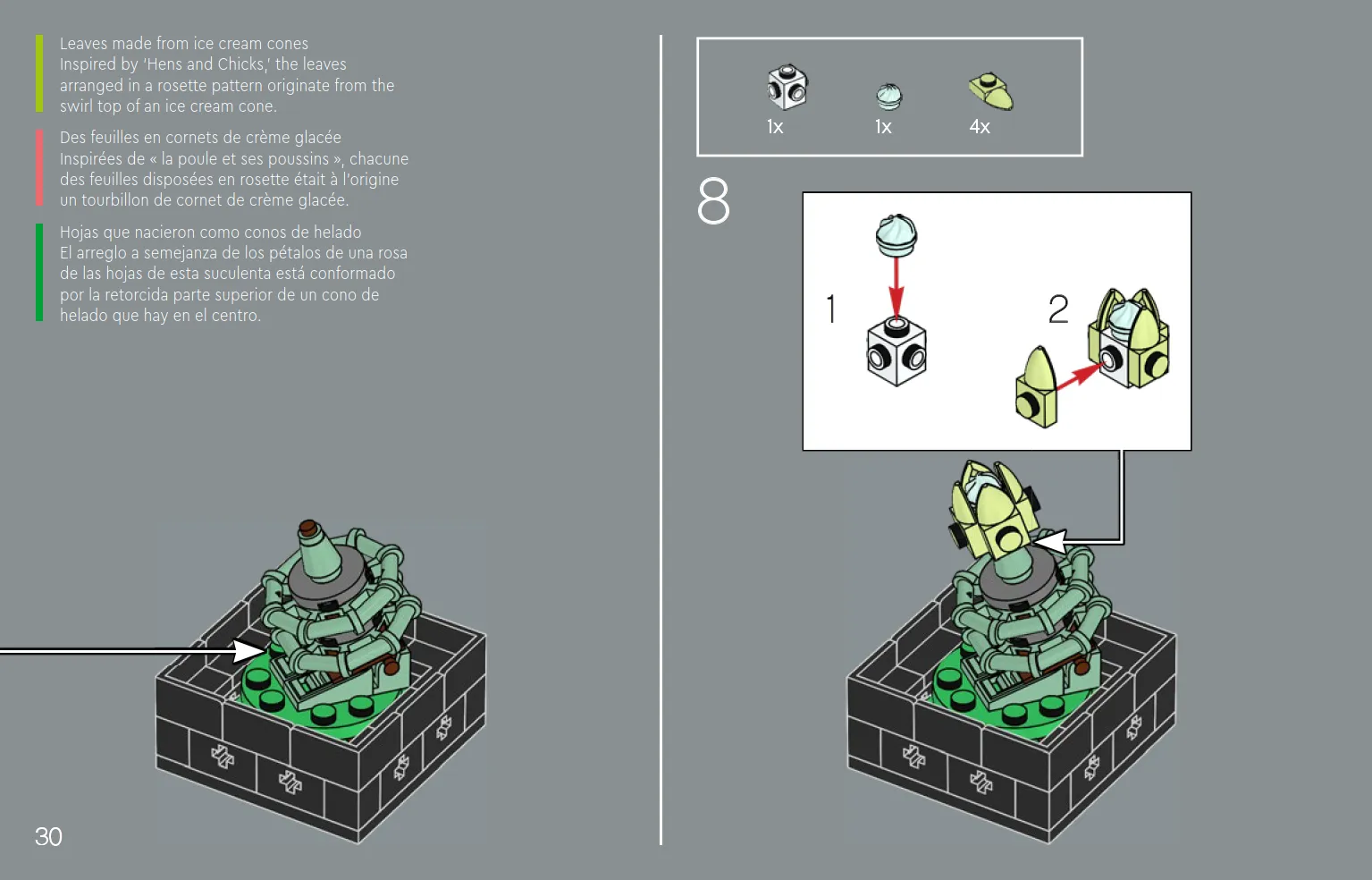 Leaves made from ice cream cones
Inspired by 'Hens and Chicks,' the leaves arranged in a rosette pattern originate from the swirl top of an ice cream cone.

Des feuilles en cornets de crème glacée
Inspirées de « la poule et ses poussins », chacune des feuilles disposées en rosette était à l'origine un tourbillon de cornet de crème glacée.

Hojas que nacieron como conos de helado
El arreglo a semejanza de los pétalos de una rosa de las hojas de esta suculenta está conformado por la retorcida parte superior de un cono de helado que hay en el centro.

30

1x 1x 4x

8

1

2