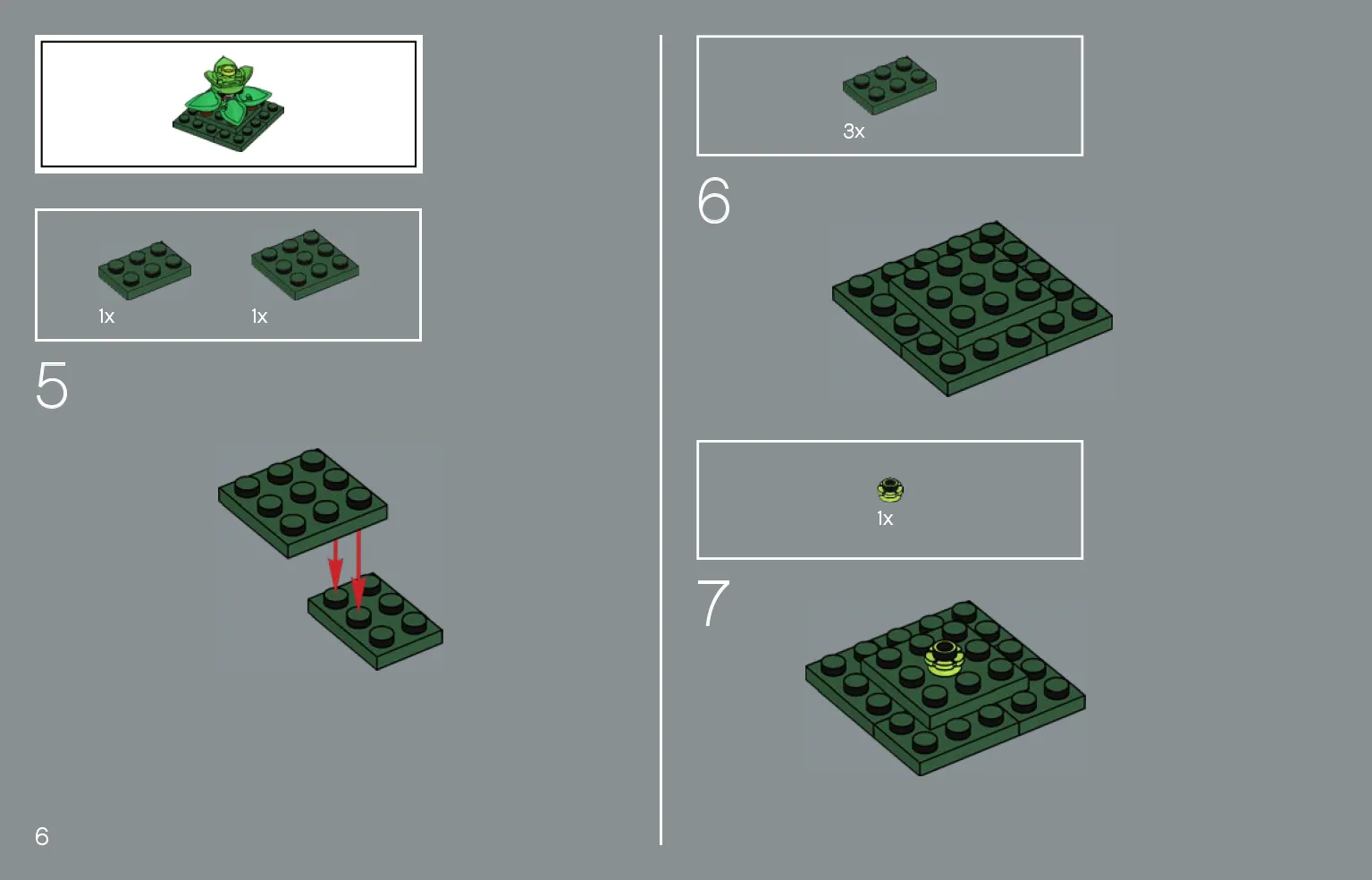 1x
1x

5

6

3x

6

1x

7