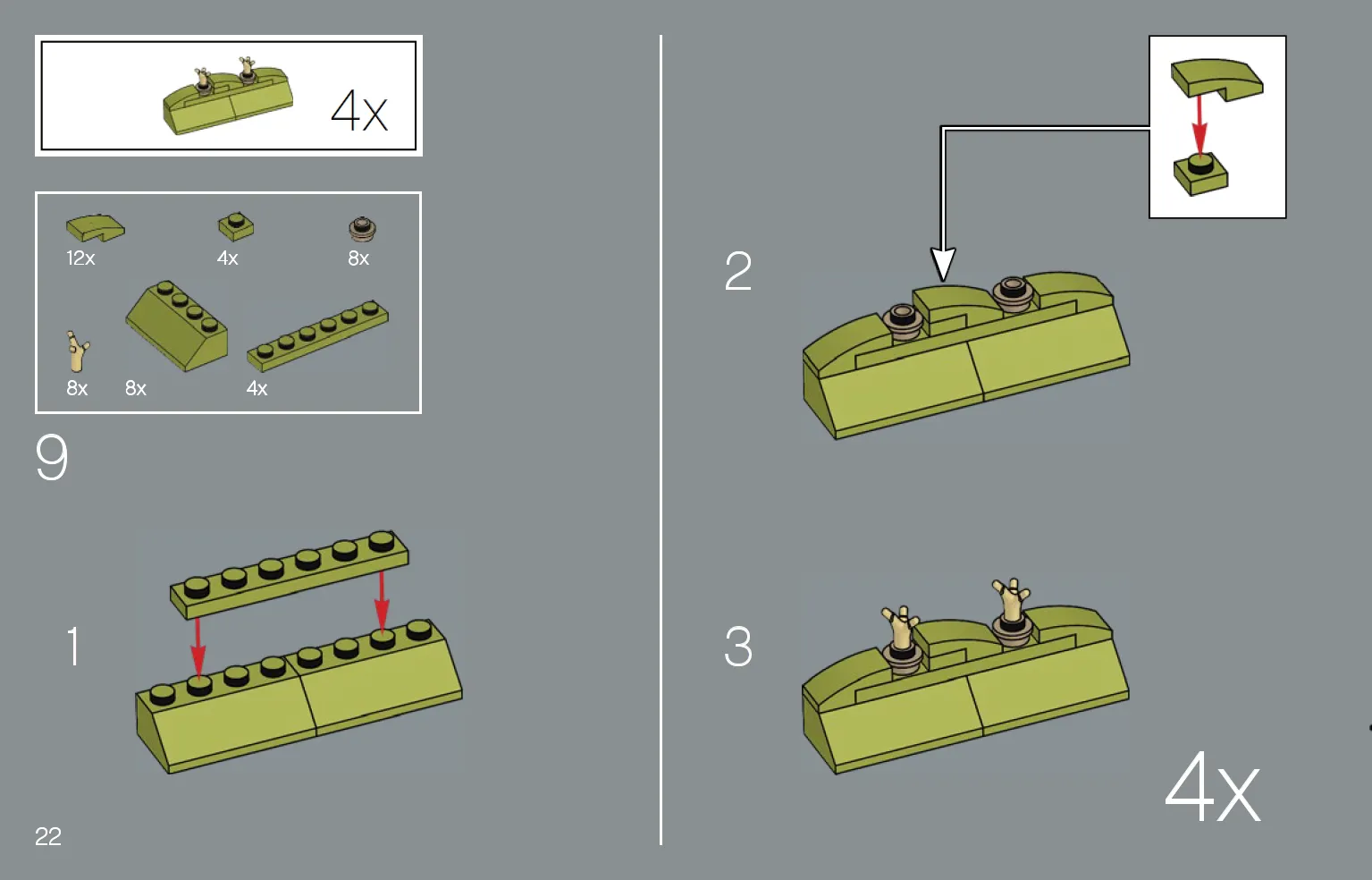 4x

12x
4x
8x
8x
8x
4x

9

1

22

2

3

4x