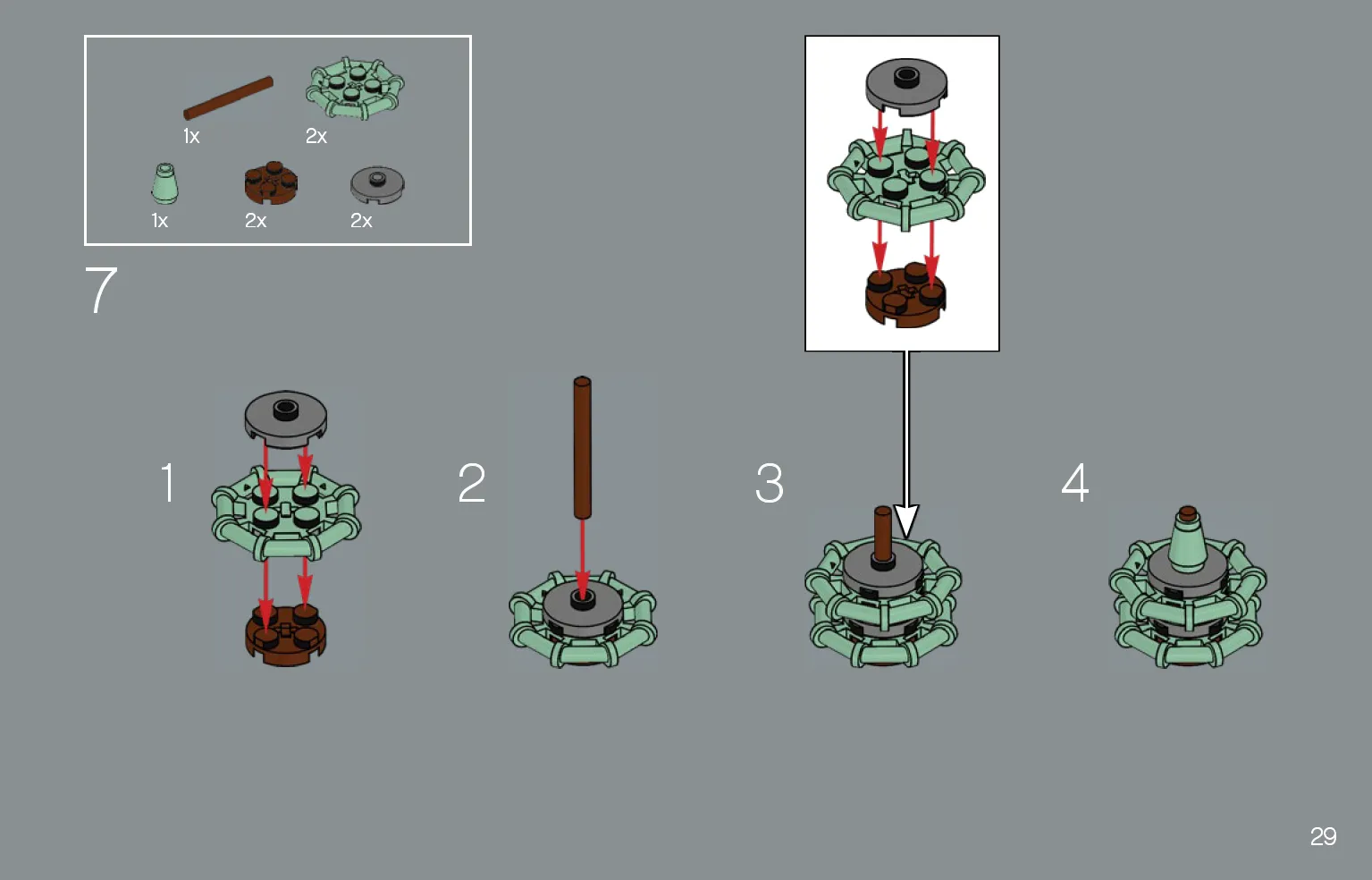 1x 2x

1x 2x 2x

7

1

2

3

4

29