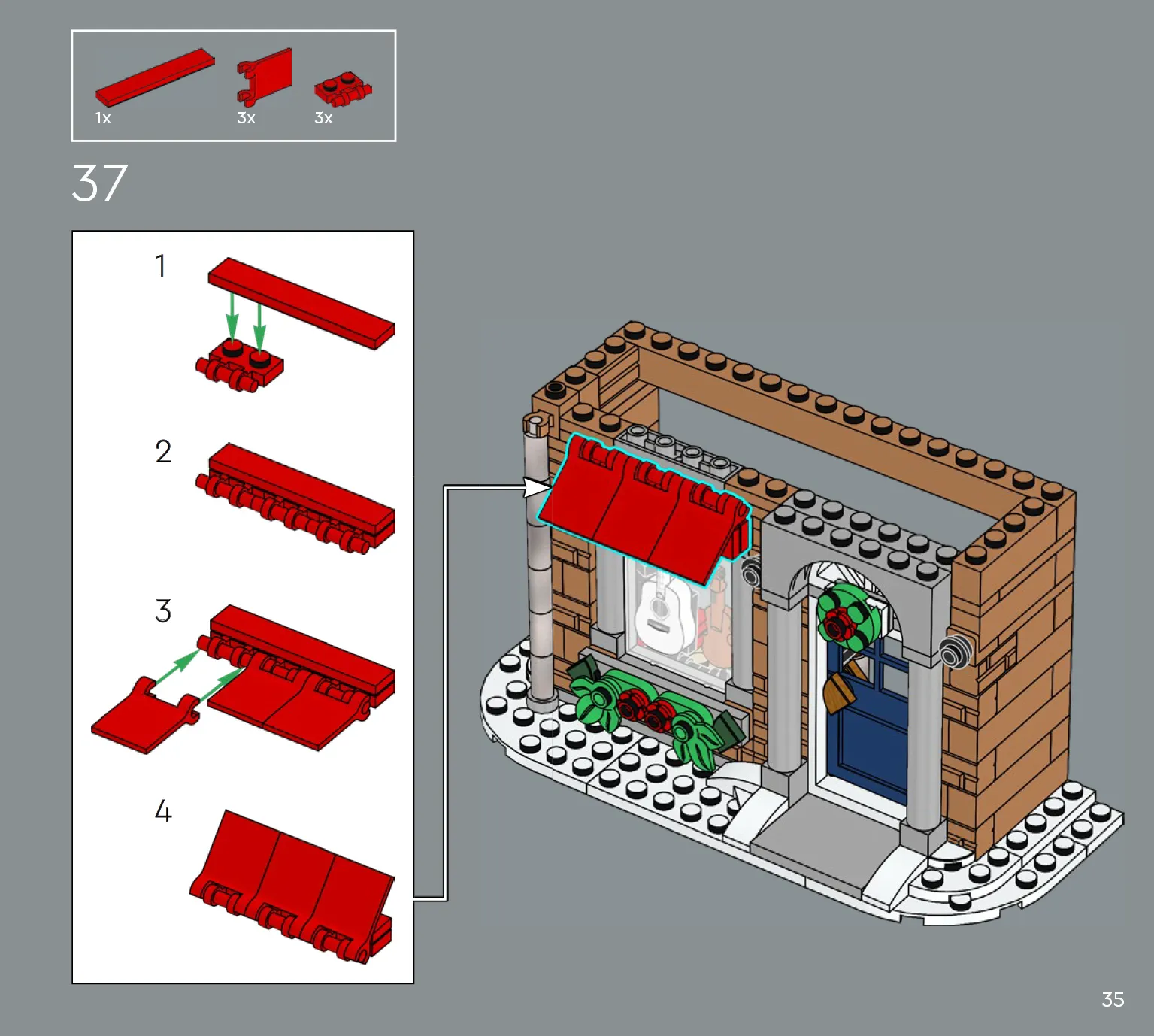 1x
3x
3x

37

1

2

3

4

35