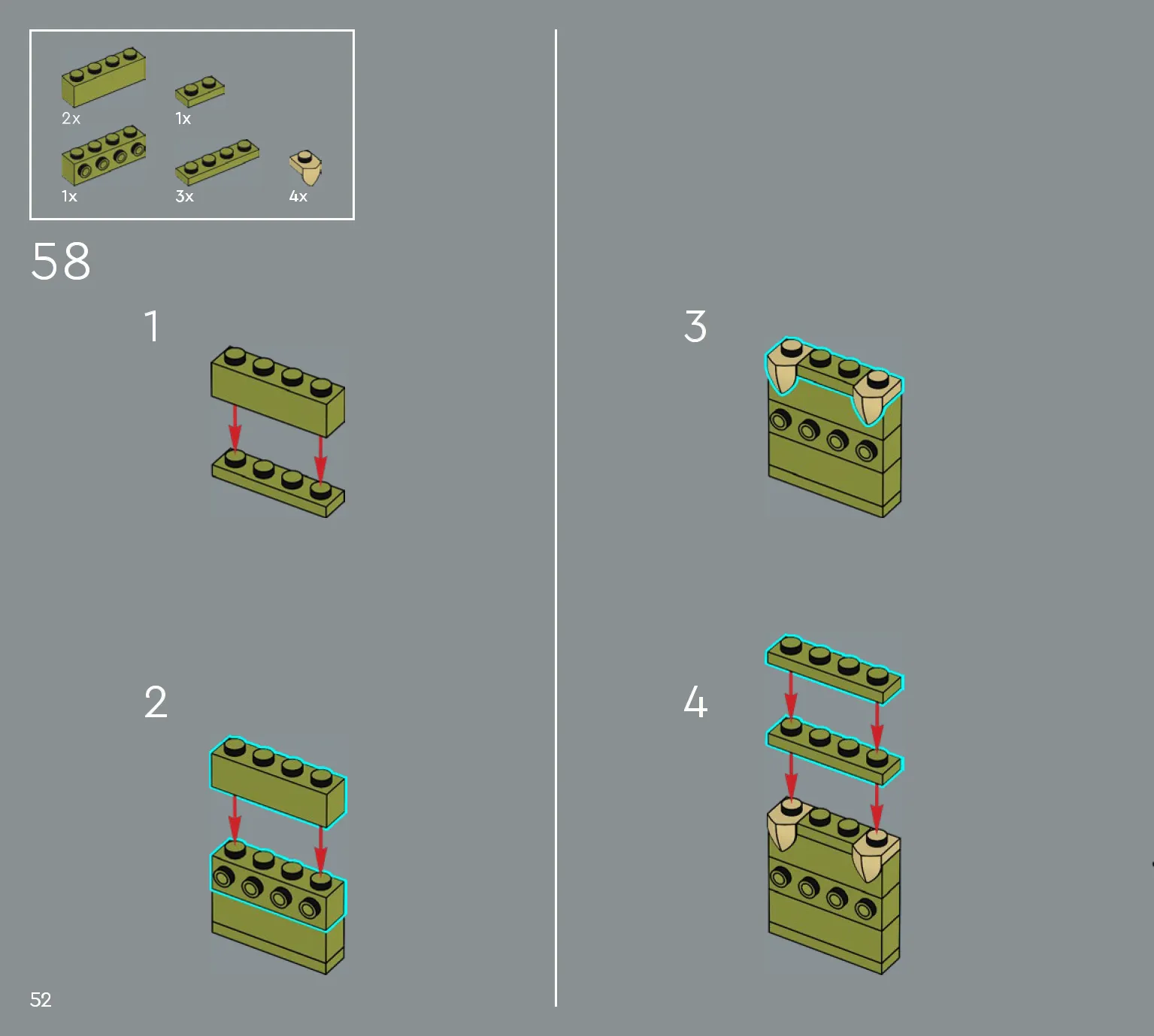 2x
1x
1x
3x
4x

58

1

2

3

4

52