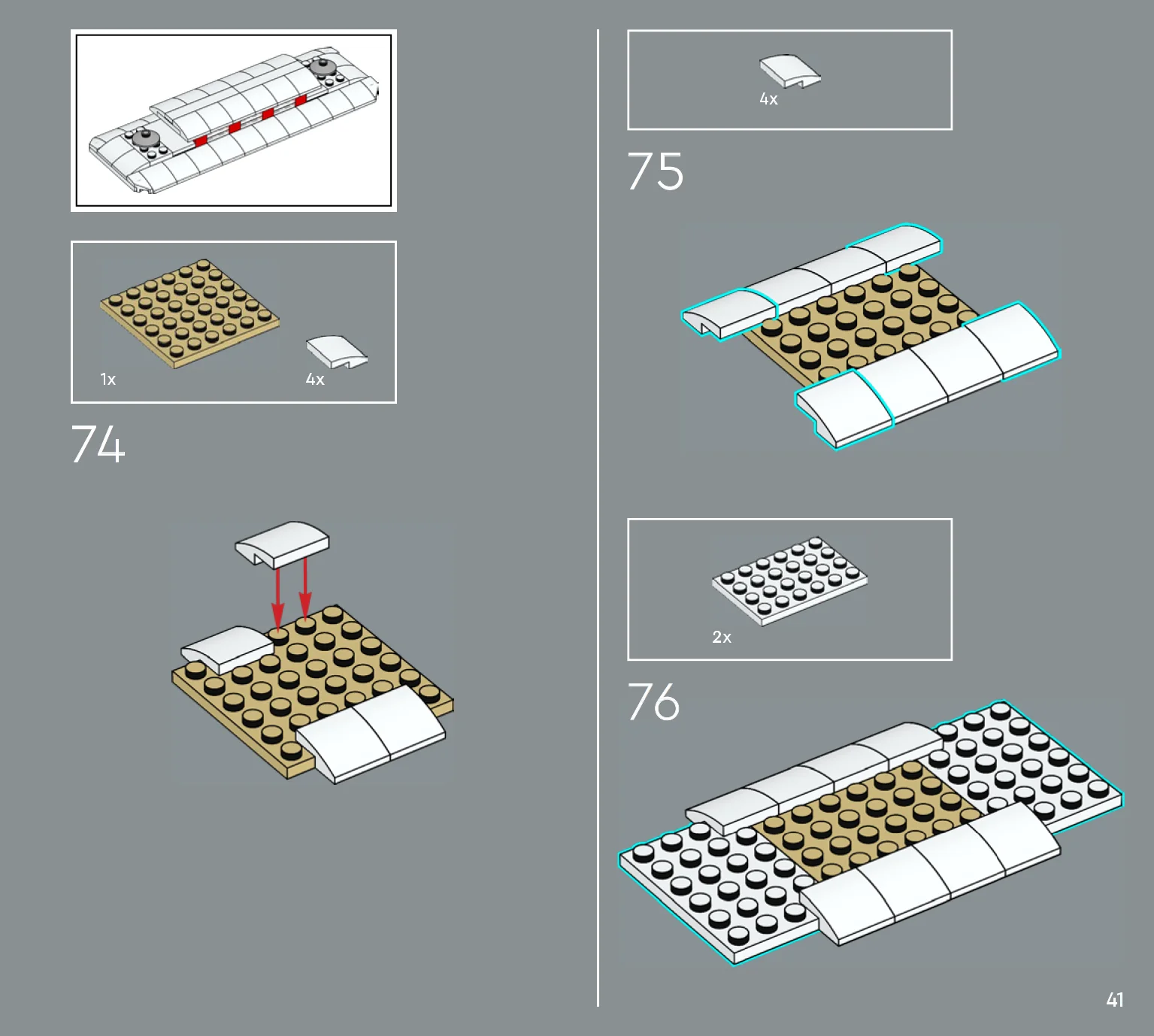 1x

4x

74

4x

75

2x

76

41